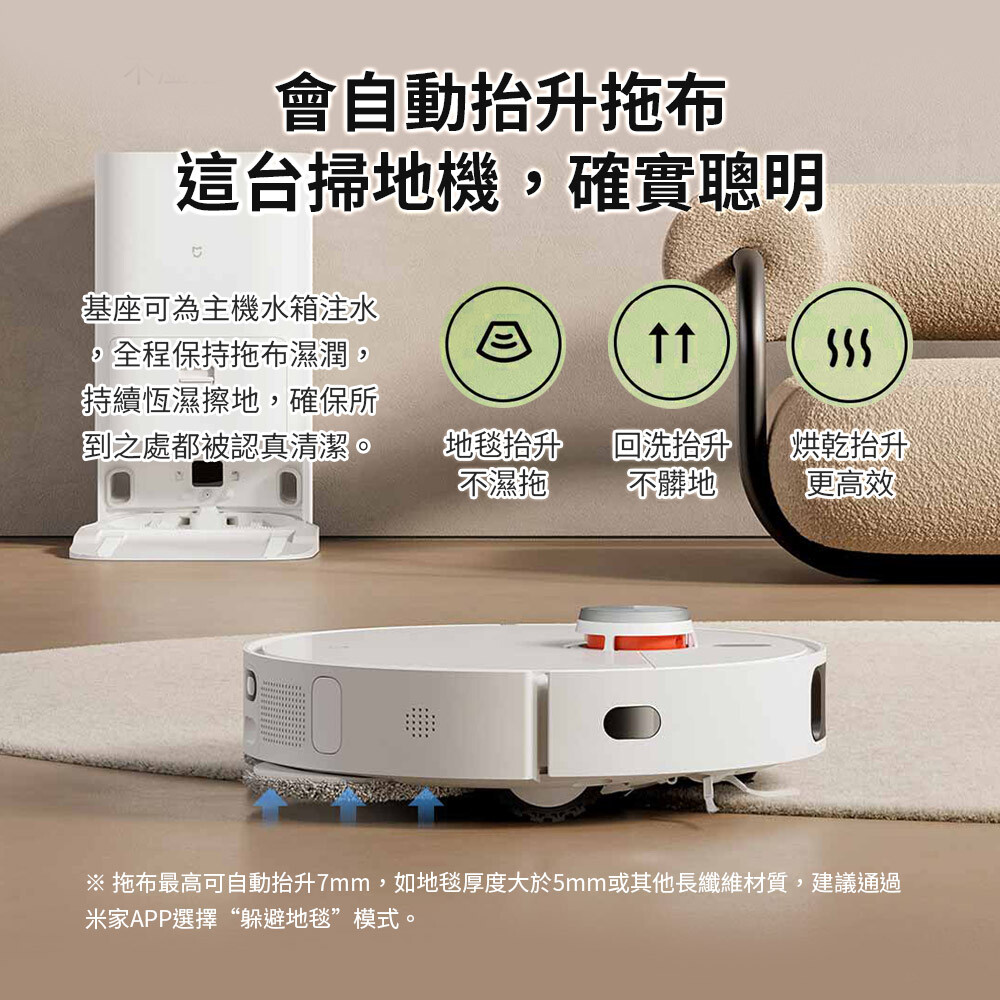 會自動抬升拖布
這台掃地機，確實聰明

基座可為主機水箱注水，全程保持拖布濕潤，持續恆濕擦地，確保所到之處都被認真清潔。

地毯抬升
不濕拖

回洗抬升
不髒地

烘乾抬升
更高效

※ 拖布最高可自動抬升7mm，如地毯厚度大於5mm或其他長纖維材質，建議通過米家APP選擇“躲避地毯”模式。