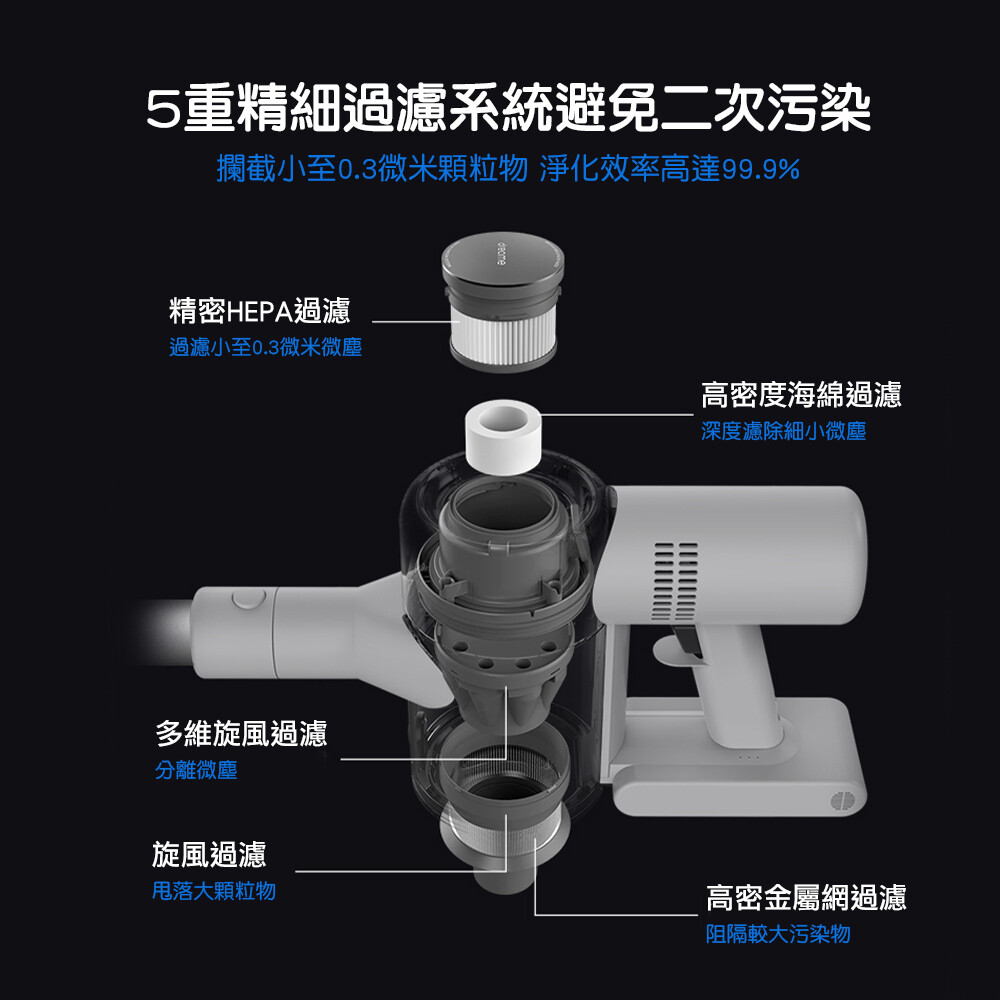 5重精細過濾系統避免二次污染

攔截小至0.3微米顆粒物 淨化效率高達99.9%

dreame

精密HEPA過濾
過濾小至0.3微米微塵

高密度海綿過濾
深度濾除細小微塵

多維旋風過濾
分離微塵

旋風過濾
甩落大顆粒物

高密金屬網過濾
阻隔較大污染物