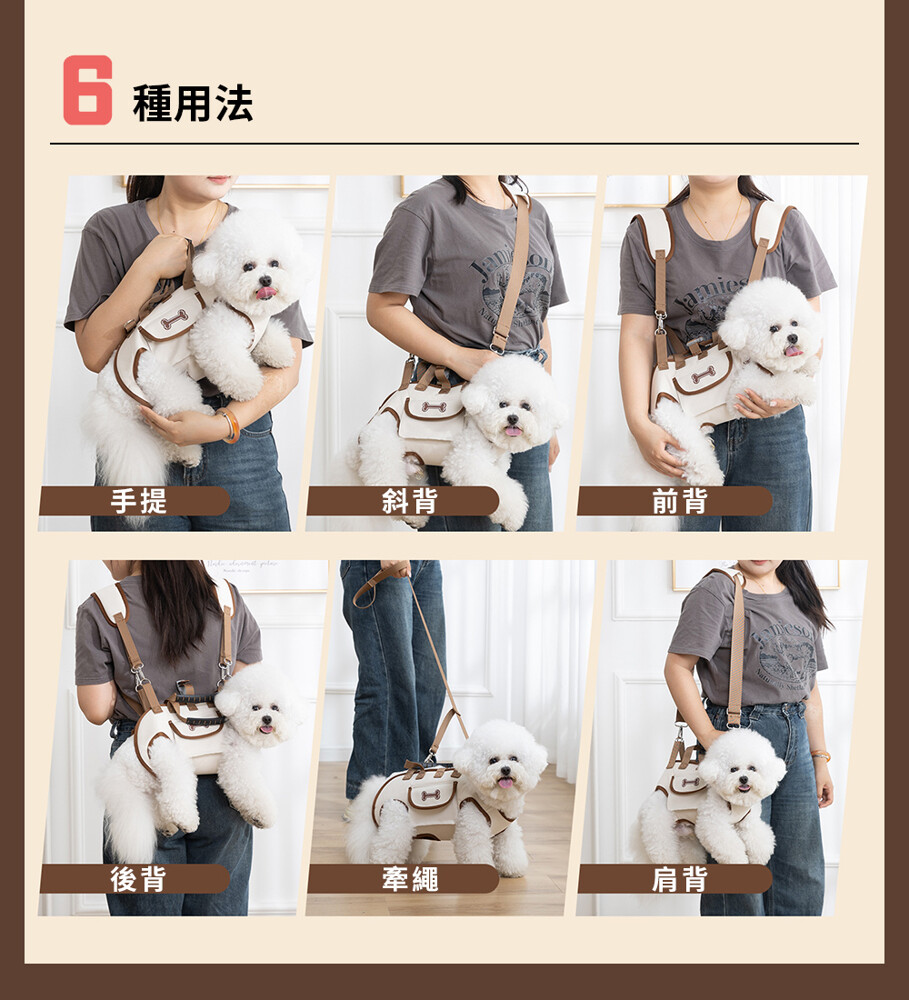 6 種用法

手提

斜背

前背

後背

牽繩

肩背