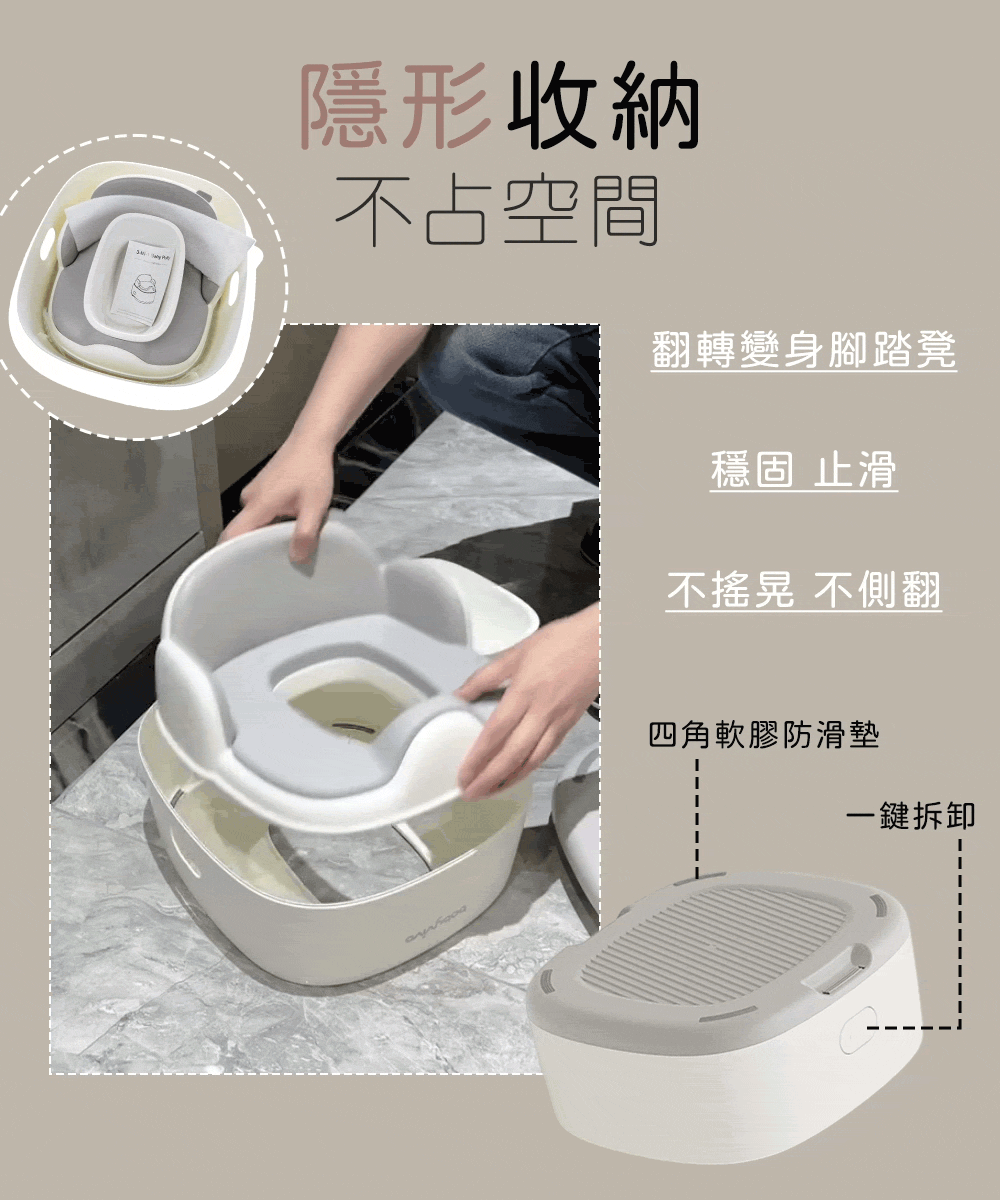 隱形收納
不占空間

翻轉變身腳踏凳

穩固 止滑

不搖晃 不側翻

四角軟膠防滑墊

一鍵拆卸