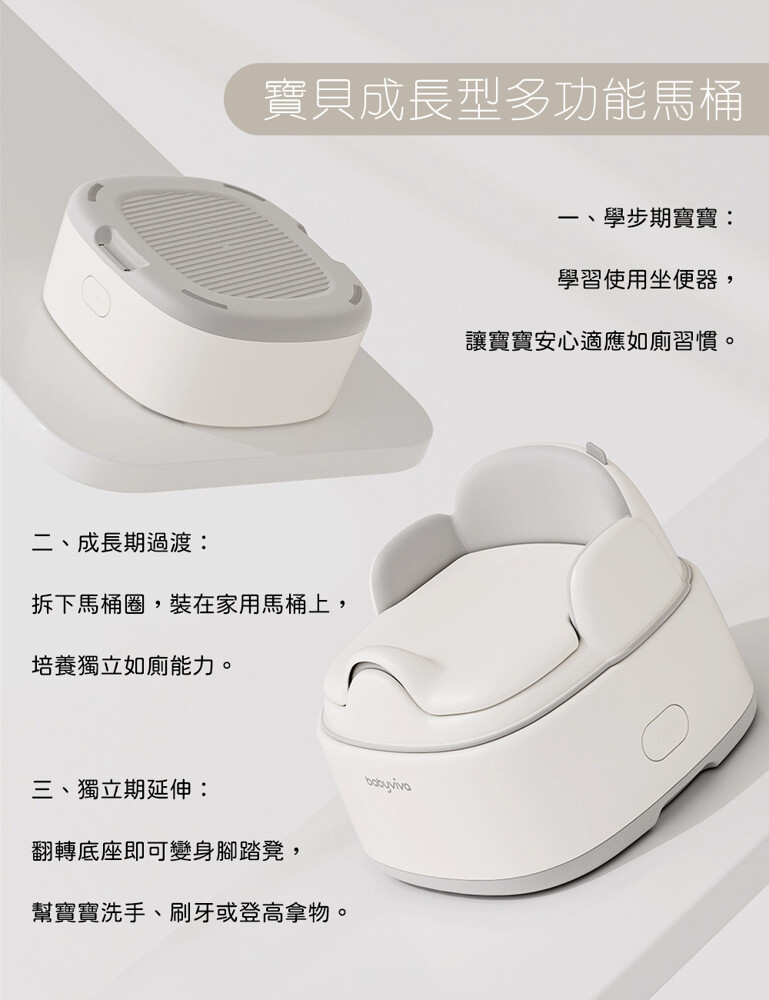 寶貝成長型多功能馬桶

一、學步期寶寶：

學習使用坐便器，

讓寶寶安心適應如廁習慣。

二、成長期過渡：

拆下馬桶圈，裝在家用馬桶上，

培養獨立如廁能力。

三、獨立期延伸：

翻轉底座即可變身腳踏凳，

幫寶寶洗手、刷牙或登高拿物。

babyviva