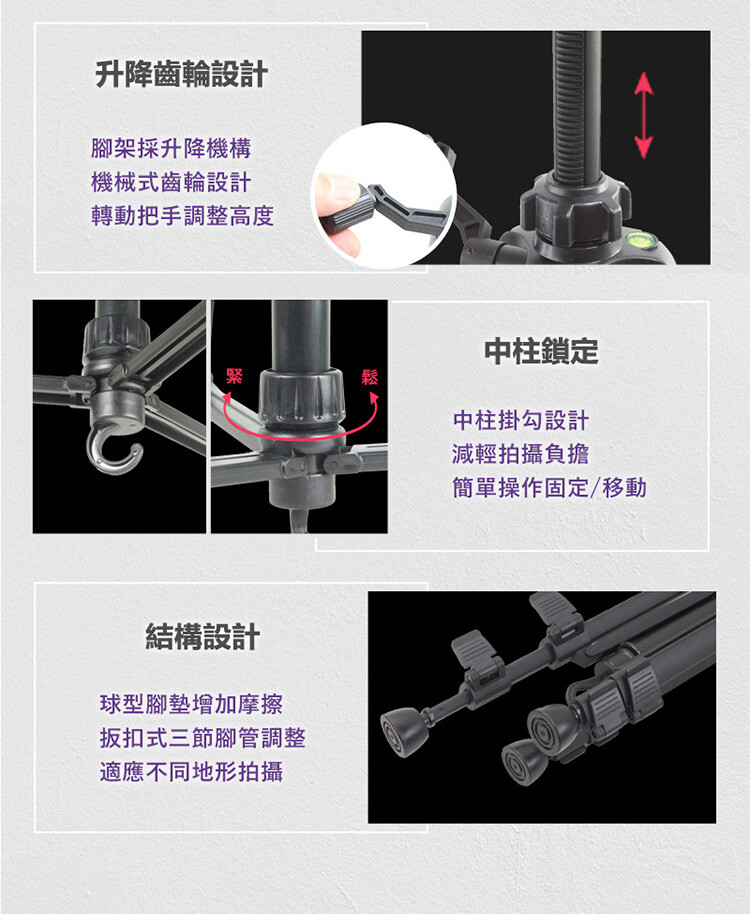 升降齒輪設計

腳架採升降機構
機械式齒輪設計
轉動把手調整高度

緊

鬆

中柱鎖定

中柱掛勾設計
減輕拍攝負擔
簡單操作固定/移動

結構設計

球型腳墊增加摩擦
扳扣式三節腳管調整
適應不同地形拍攝