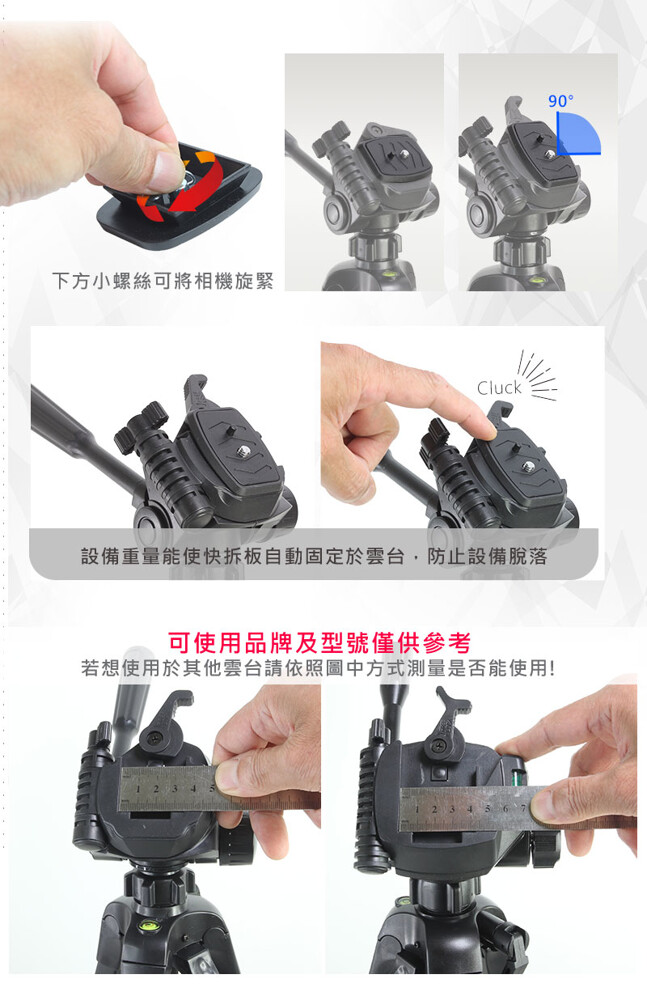 下方小螺絲可將相機旋緊

90°

Cluck

設備重量能使快拆板自動固定於雲台，防止設備脫落

可使用品牌及型號僅供參考
若想使用於其他雲台請依照圖中方式測量是否能使用!

1 2 3 4 5

1 2 3 4 5 6 7