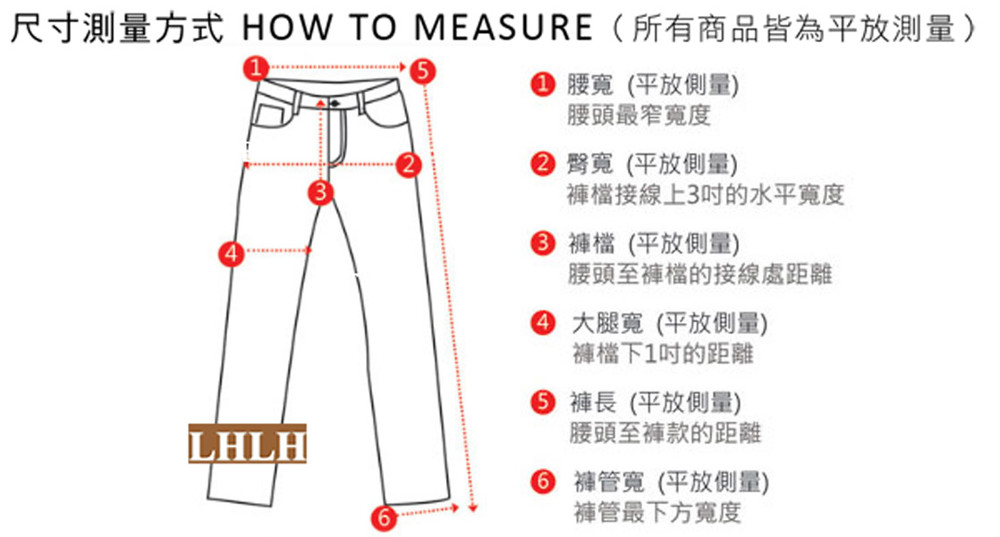 尺寸測量方式 HOW TO MEASURE（所有商品皆為平放測量）

1
5
2
3
4
LHLH
6

1 腰寬 (平放側量)
腰頭最窄寬度

2 臀寬 (平放側量)
褲檔接線上3吋的水平寬度

3 褲檔 (平放側量)
腰頭至褲檔的接線處距離

4 大腿寬 (平放側量)
褲檔下1吋的距離

5 褲長 (平放側量)
腰頭至褲款的距離

6 褲管寬 (平放側量)
褲管最下方寬度