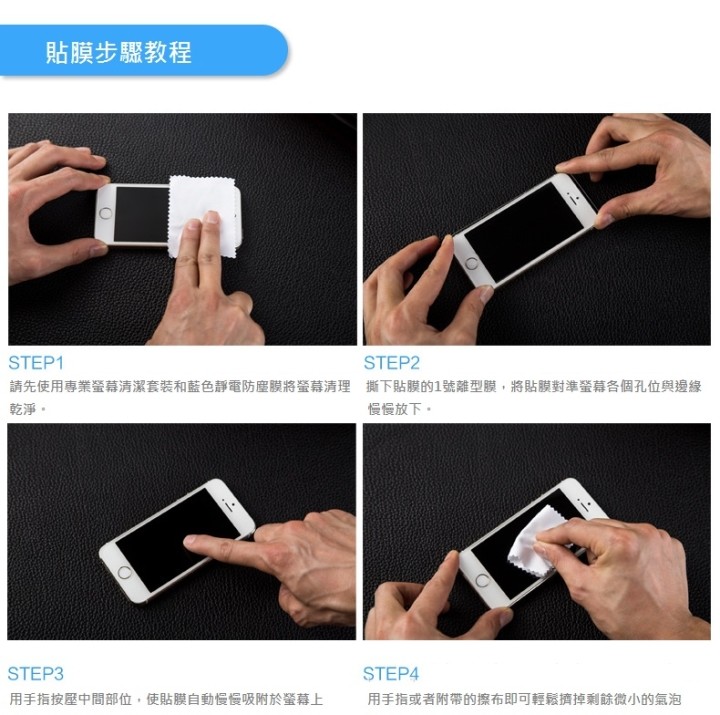 貼膜步驟教程

STEP1
請先使用專業螢幕清潔套裝和藍色靜電防塵膜將螢幕清理乾淨。

STEP2
撕下貼膜的1號離型膜，將貼膜對準螢幕各個孔位與邊緣慢慢放下。

STEP3
用手指按壓中間部位，使貼膜自動慢慢吸附於螢幕上

STEP4
用手指或者附帶的擦布即可輕鬆擠掉剩餘微小的氣泡