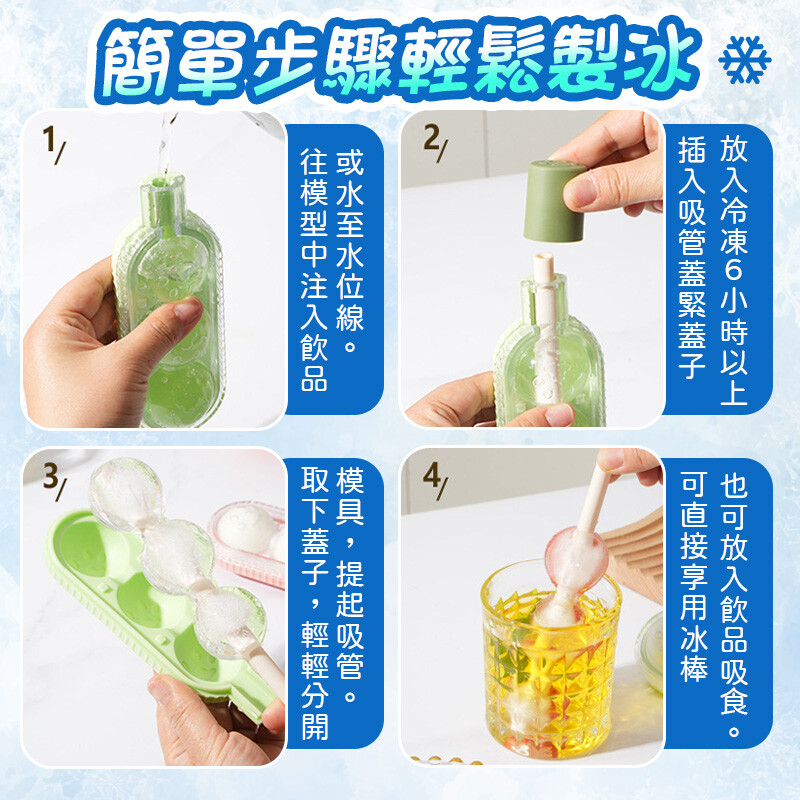 簡單步驟輕鬆製冰

1/
往模型中注入飲品或水至水位線。

2/
插入吸管蓋緊蓋子放入冷凍6小時以上

3/
取下蓋子，輕輕分開模具，提起吸管。

4/
可直接享用冰棒也可放入飲品吸食。