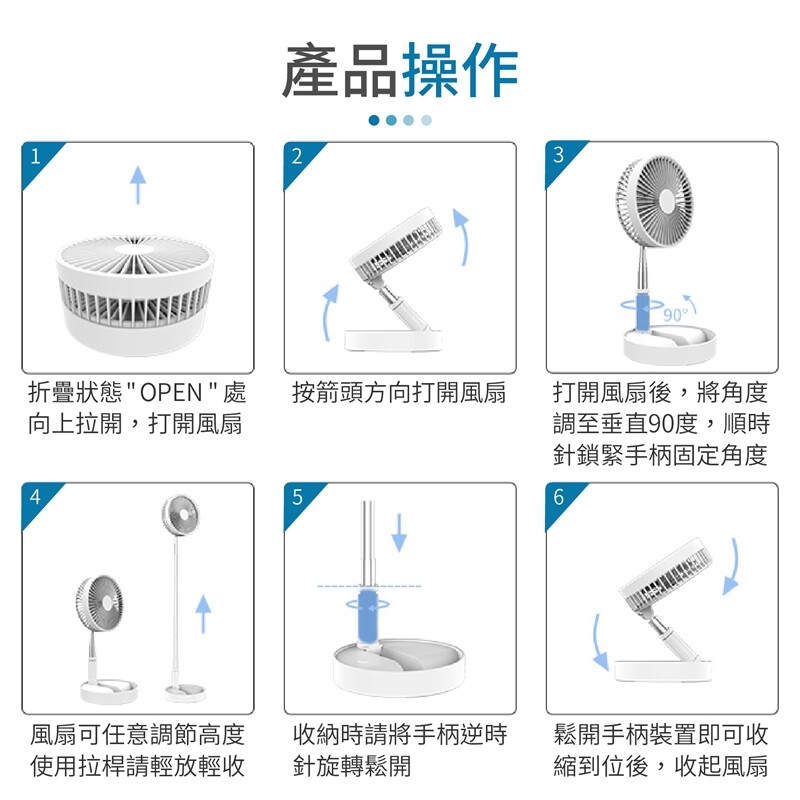 產品操作

1

折疊狀態 " OPEN " 處向上拉開，打開風扇

2

按箭頭方向打開風扇

3

90°

打開風扇後，將角度調至垂直90度，順時針鎖緊手柄固定角度

4

風扇可任意調節高度使用拉桿請輕放輕收

5

收納時請將手柄逆時針旋轉鬆開

6

鬆開手柄裝置即可收縮到位後，收起風扇