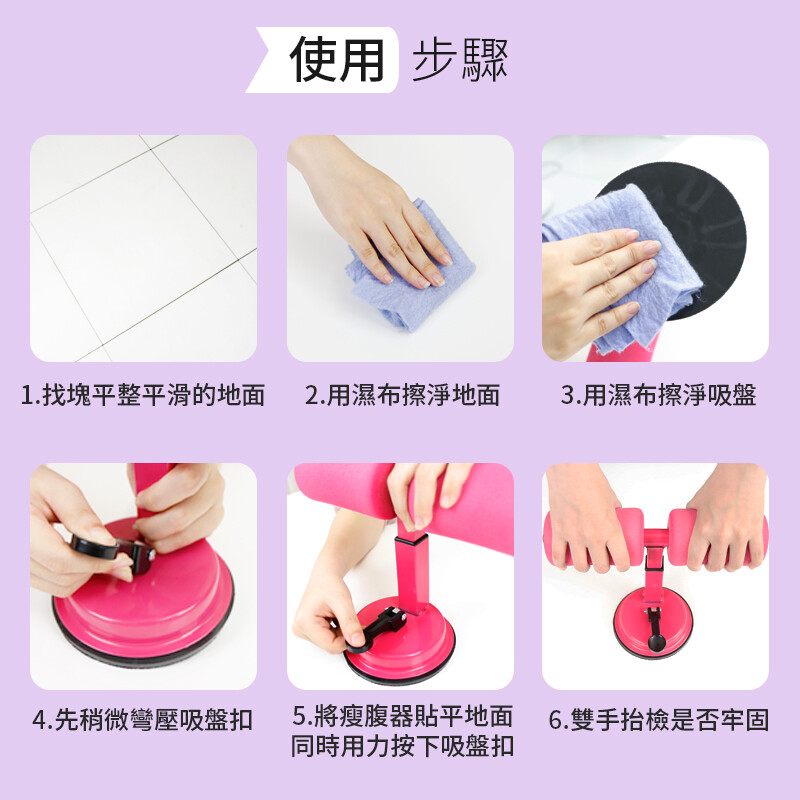 使用 步驟

1.找塊平整平滑的地面

2.用濕布擦淨地面

3.用濕布擦淨吸盤

4.先稍微彎壓吸盤扣

5.將瘦腹器貼平地面
同時用力按下吸盤扣

6.雙手抬檢是否牢固