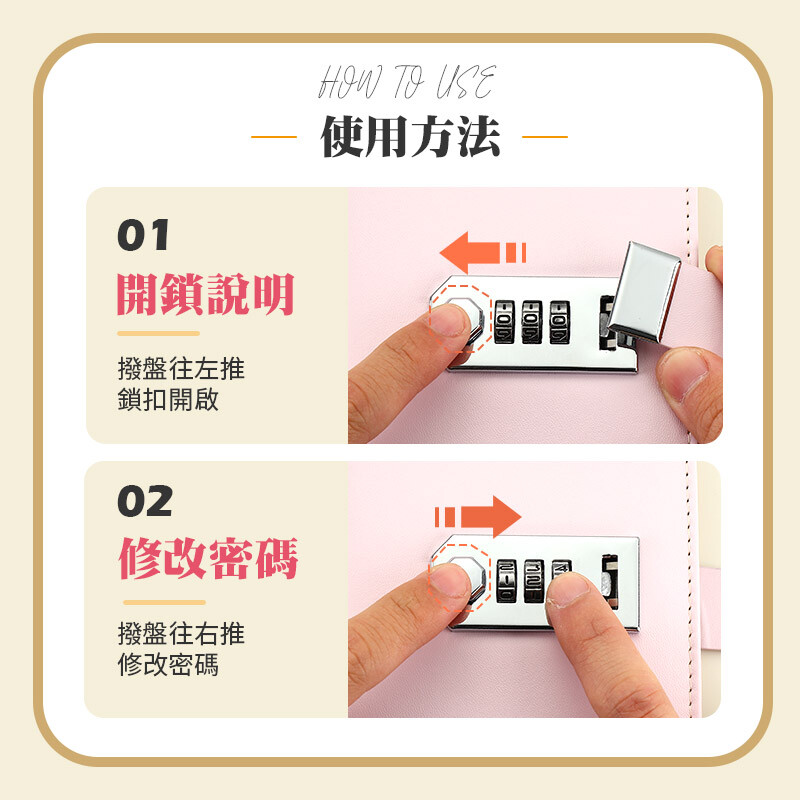 HOW TO USE

使用方法

01

開鎖說明

撥盤往左推
鎖扣開啟

02

修改密碼

撥盤往右推
修改密碼