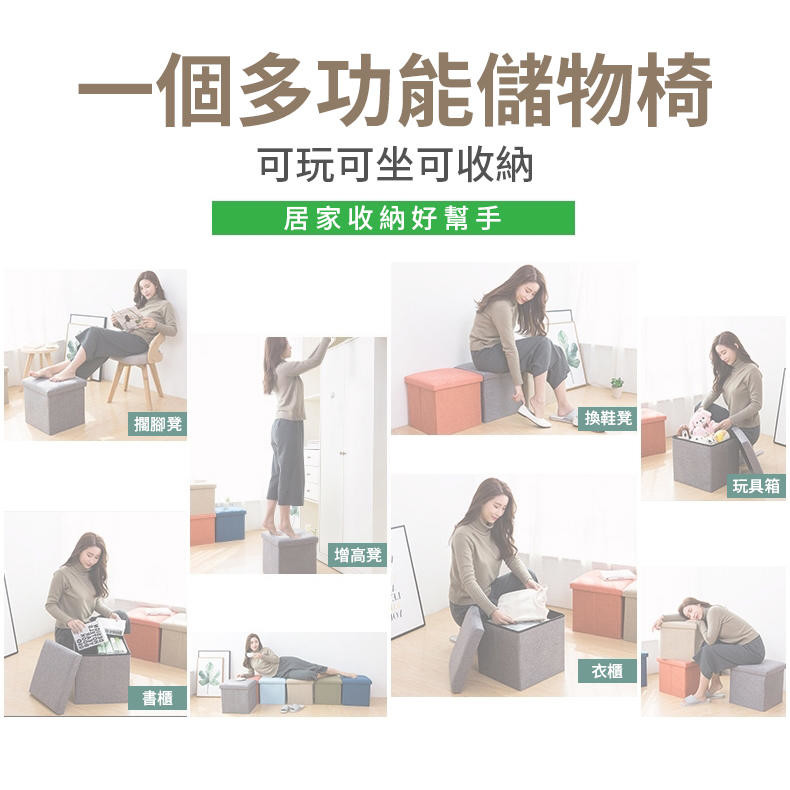 一個多功能儲物椅

可玩可坐可收納

居家收納好幫手

擱腳凳

增高凳

換鞋凳

玩具箱

書櫃

衣櫃