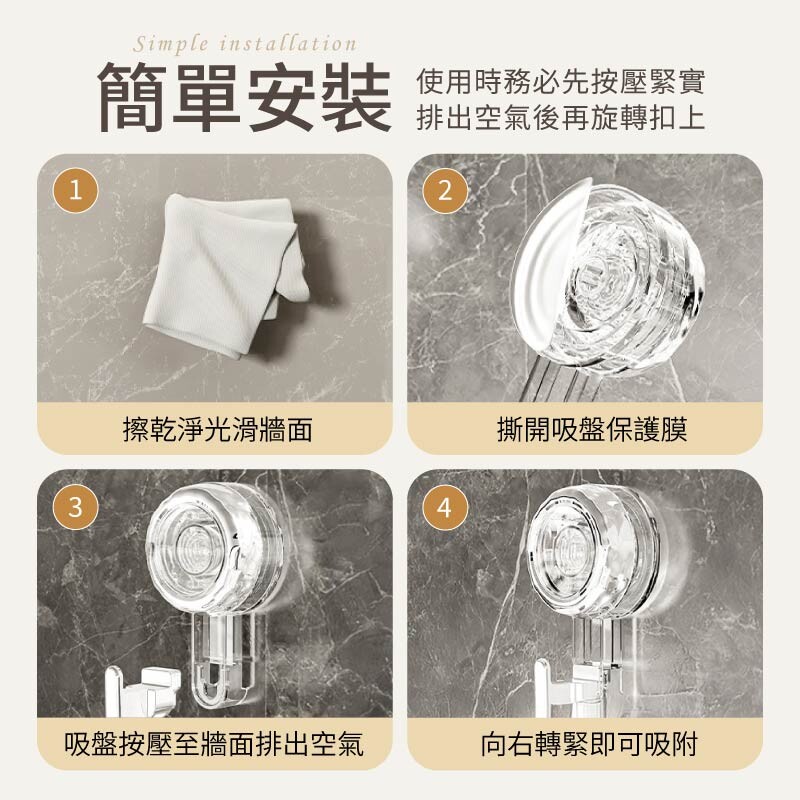 Simple installation

簡單安裝

使用時務必先按壓緊實
排出空氣後再旋轉扣上

1

擦乾淨光滑牆面

2

撕開吸盤保護膜

3

吸盤按壓至牆面排出空氣

4

向右轉緊即可吸附