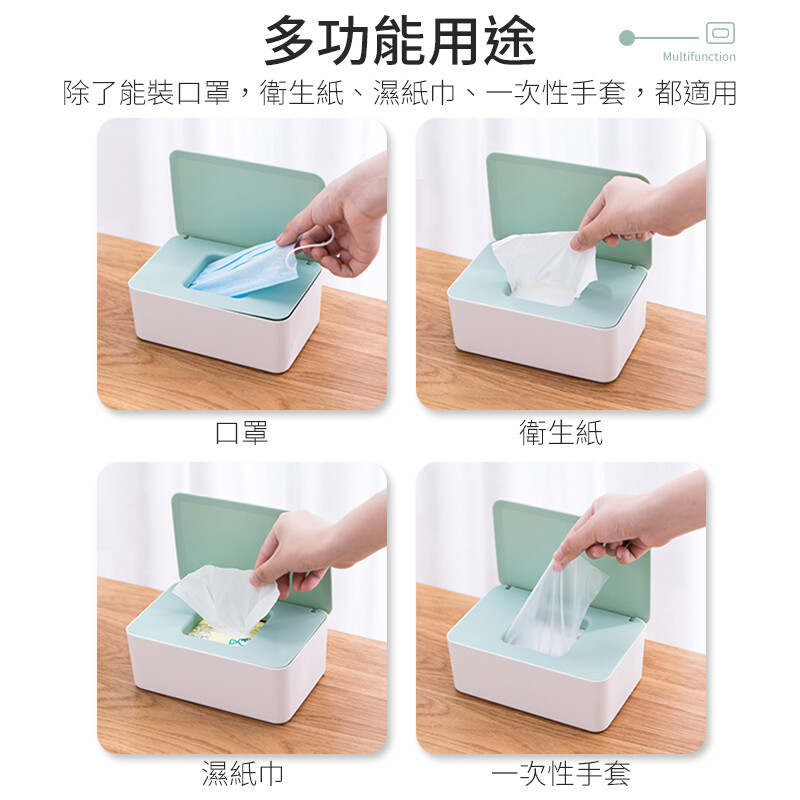 多功能用途

Multifunction

除了能裝口罩，衛生紙、濕紙巾、一次性手套，都適用

口罩

衛生紙

濕紙巾

一次性手套