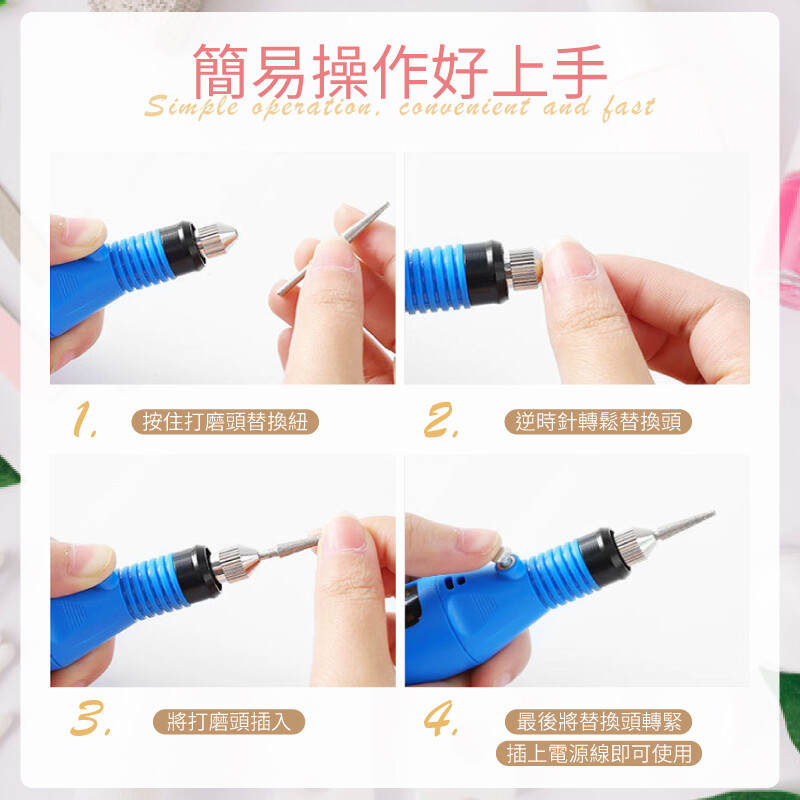 簡易操作好上手
Simple operation, convenient and fast

1. 按住打磨頭替換紐

2. 逆時針轉鬆替換頭

3. 將打磨頭插入

4. 最後將替換頭轉緊
插上電源線即可使用