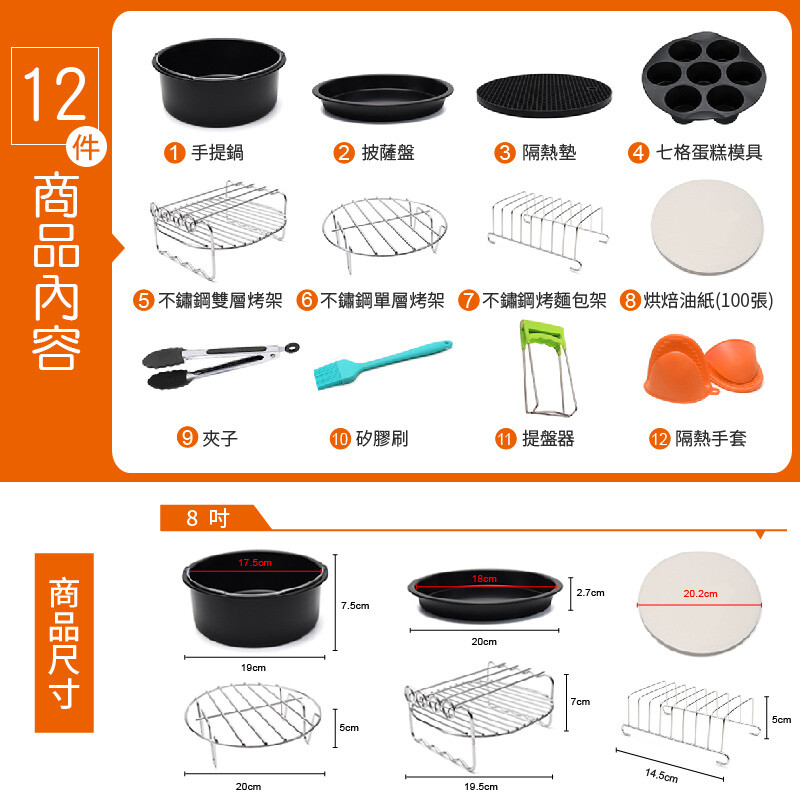 12 件

商品內容

1 手提鍋
2 披薩盤
3 隔熱墊
4 七格蛋糕模具
5 不鏽鋼雙層烤架
6 不鏽鋼單層烤架
7 不鏽鋼烤麵包架
8 烘焙油紙(100張)
9 夾子
10 矽膠刷
11 提盤器
12 隔熱手套

8 吋

商品尺寸

17.5cm
7.5cm
19cm
18cm
2.7cm
20cm
20.2cm
5cm
20cm
7cm
19.5cm
5cm
14.5cm