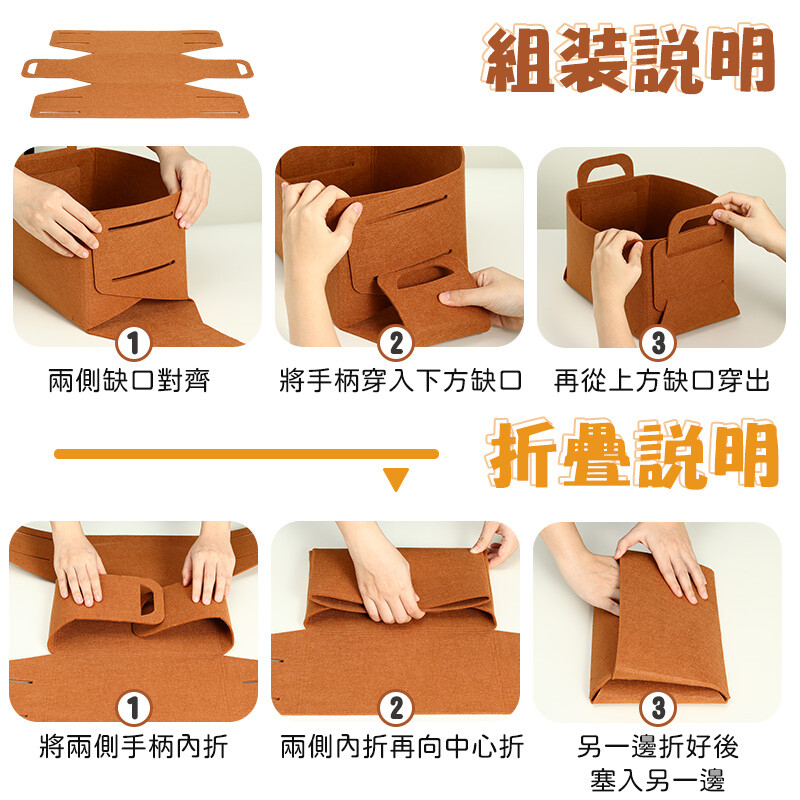 組裝說明

1
兩側缺口對齊

2
將手柄穿入下方缺口

3
再從上方缺口穿出

折疊說明

1
將兩側手柄內折

2
兩側內折再向中心折

3
另一邊折好後
塞入另一邊