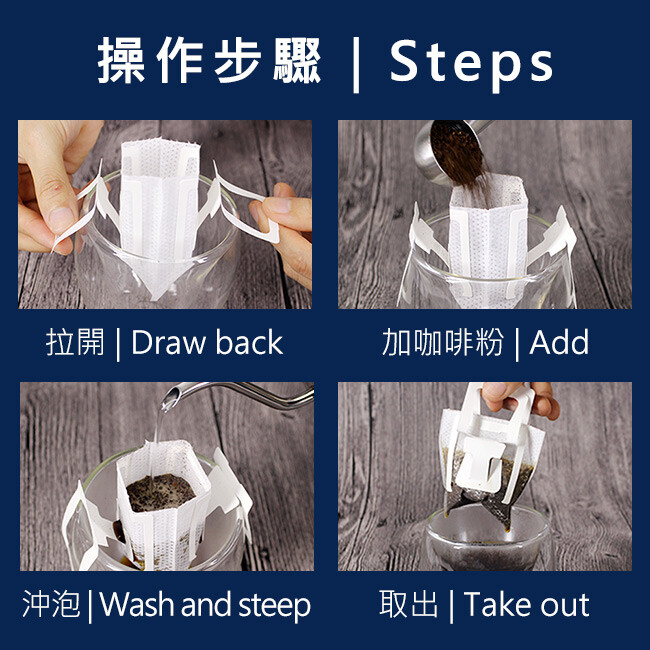 操作步驟 | Steps

拉開 | Draw back

加咖啡粉 | Add

沖泡 | Wash and steep

取出 | Take out