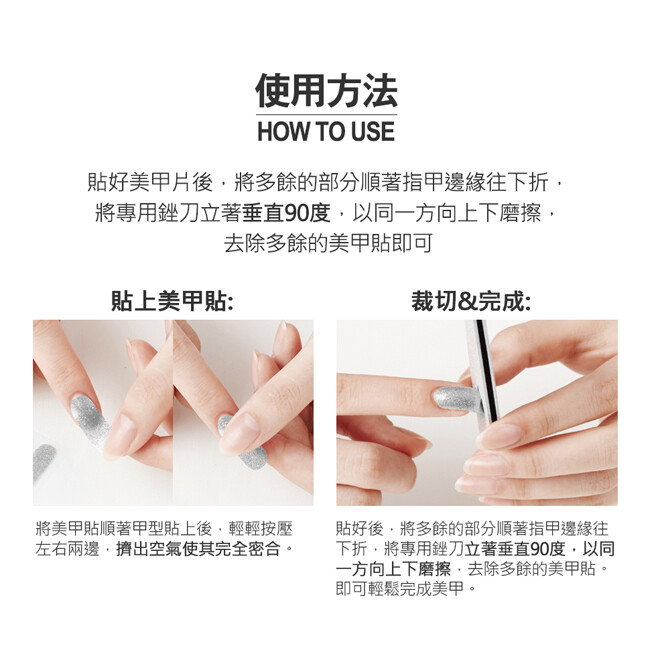 使用方法
HOW TO USE

貼好美甲片後，將多餘的部分順著指甲邊緣往下折，將專用銼刀立著垂直90度，以同一方向上下磨擦，去除多餘的美甲貼即可

貼上美甲貼:

將美甲貼順著甲型貼上後，輕輕按壓左右兩邊，擠出空氣使其完全密合。

裁切&完成:

貼好後，將多餘的部分順著指甲邊緣往下折，將專用銼刀立著垂直90度，以同一方向上下磨擦，去除多餘的美甲貼。即可輕鬆完成美甲。