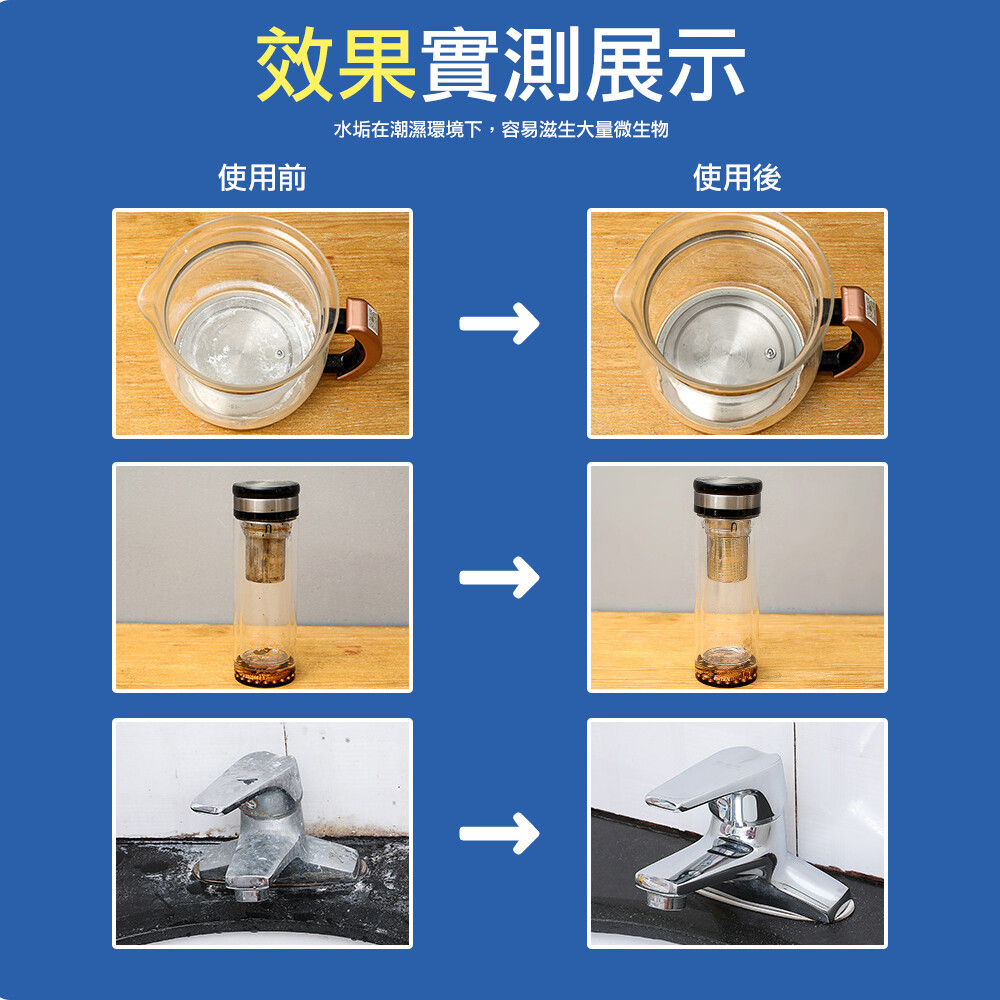 效果實測展示

水垢在潮濕環境下，容易滋生大量微生物

使用前

使用後