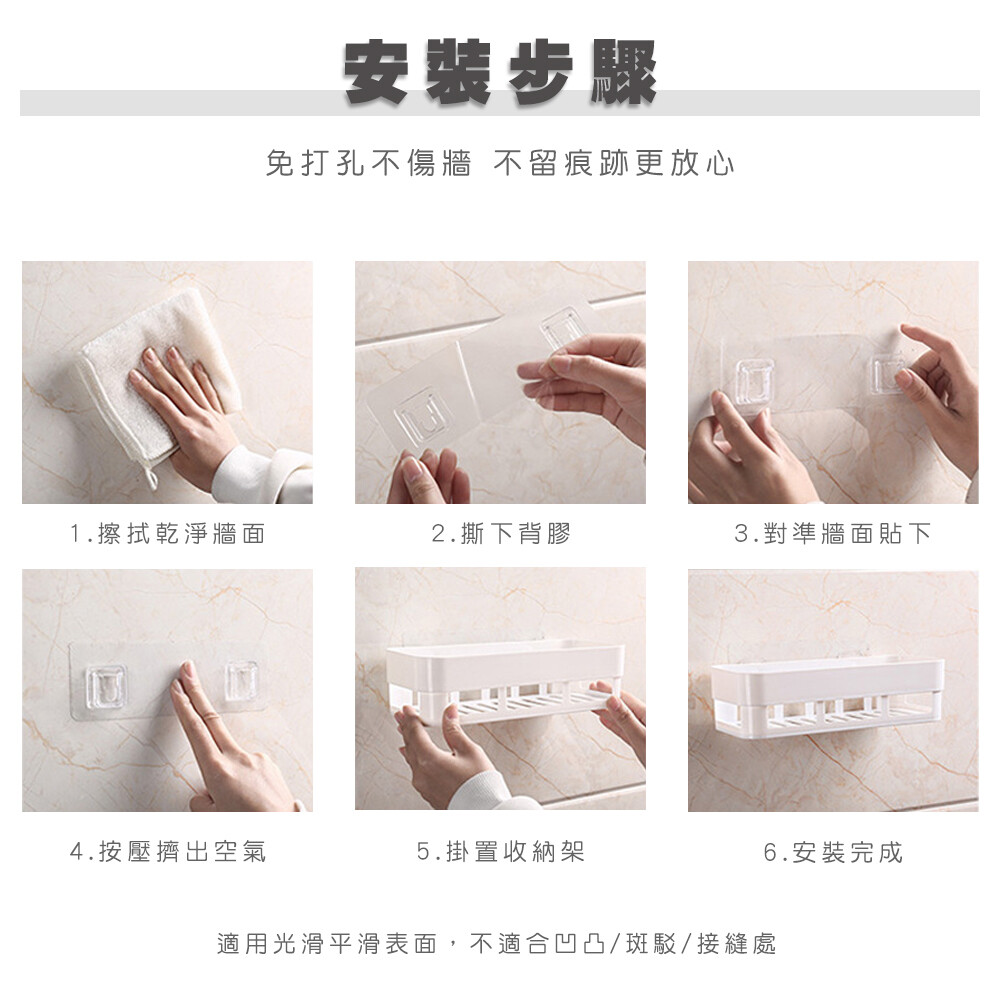 安裝步驟

免打孔不傷牆 不留痕跡更放心

1.擦拭乾淨牆面

2.撕下背膠

3.對準牆面貼下

4.按壓擠出空氣

5.掛置收納架

6.安裝完成

適用光滑平滑表面，不適合凹凸/斑駁/接縫處