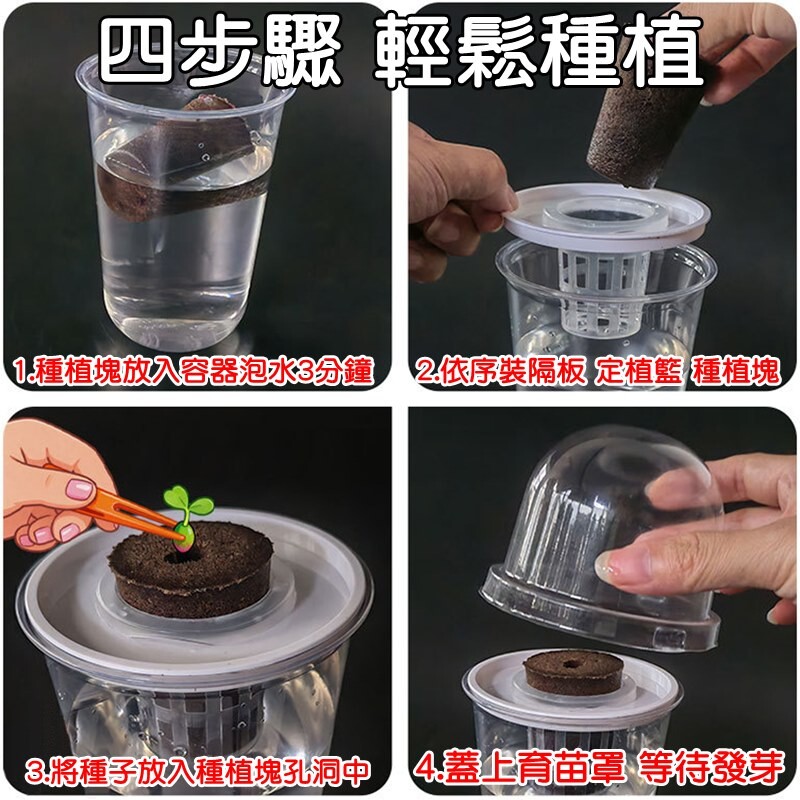 四步驟 輕鬆種植

1.種植塊放入容器泡水3分鐘

2.依序裝隔板 定植籃 種植塊

3.將種子放入種植塊孔洞中

4.蓋上育苗罩 等待發芽