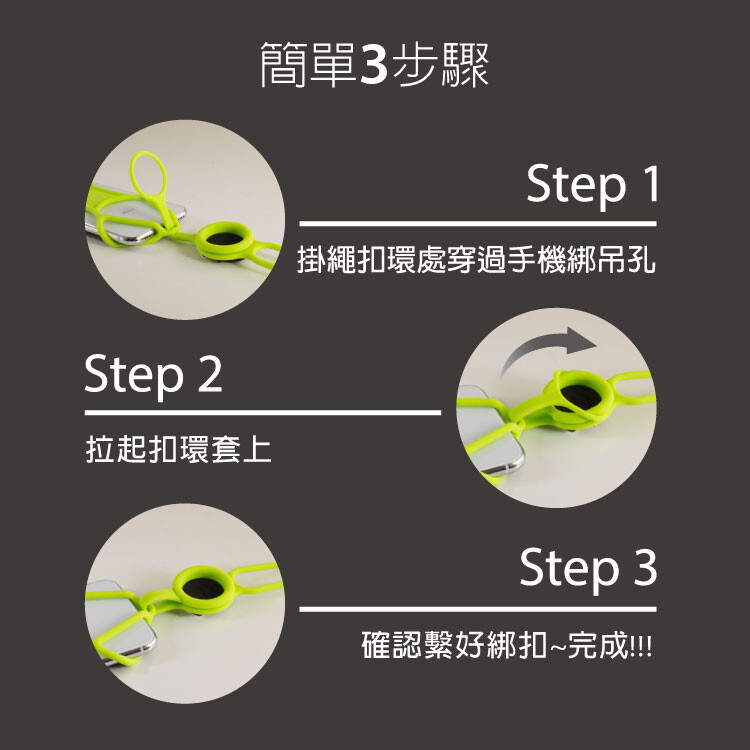 簡單3步驟

Step 1

掛繩扣環處穿過手機綁吊孔

Step 2

拉起扣環套上

Step 3

確認繫好綁扣~完成!!!