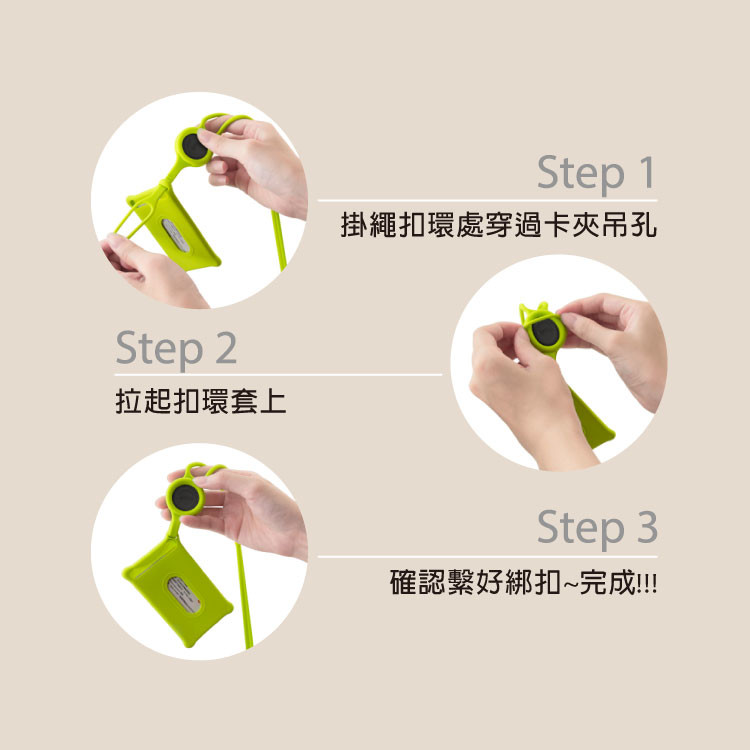 Step 1
掛繩扣環處穿過卡夾吊孔

Step 2
拉起扣環套上

Step 3
確認繫好綁扣~完成!!!