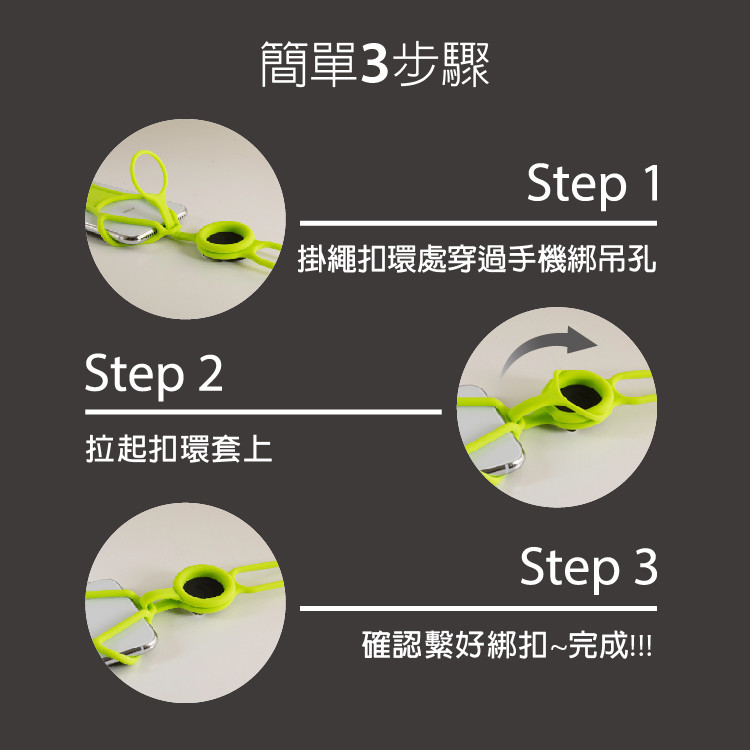 簡單3步驟

Step 1

掛繩扣環處穿過手機綁吊孔

Step 2

拉起扣環套上

Step 3

確認繫好綁扣~完成!!!