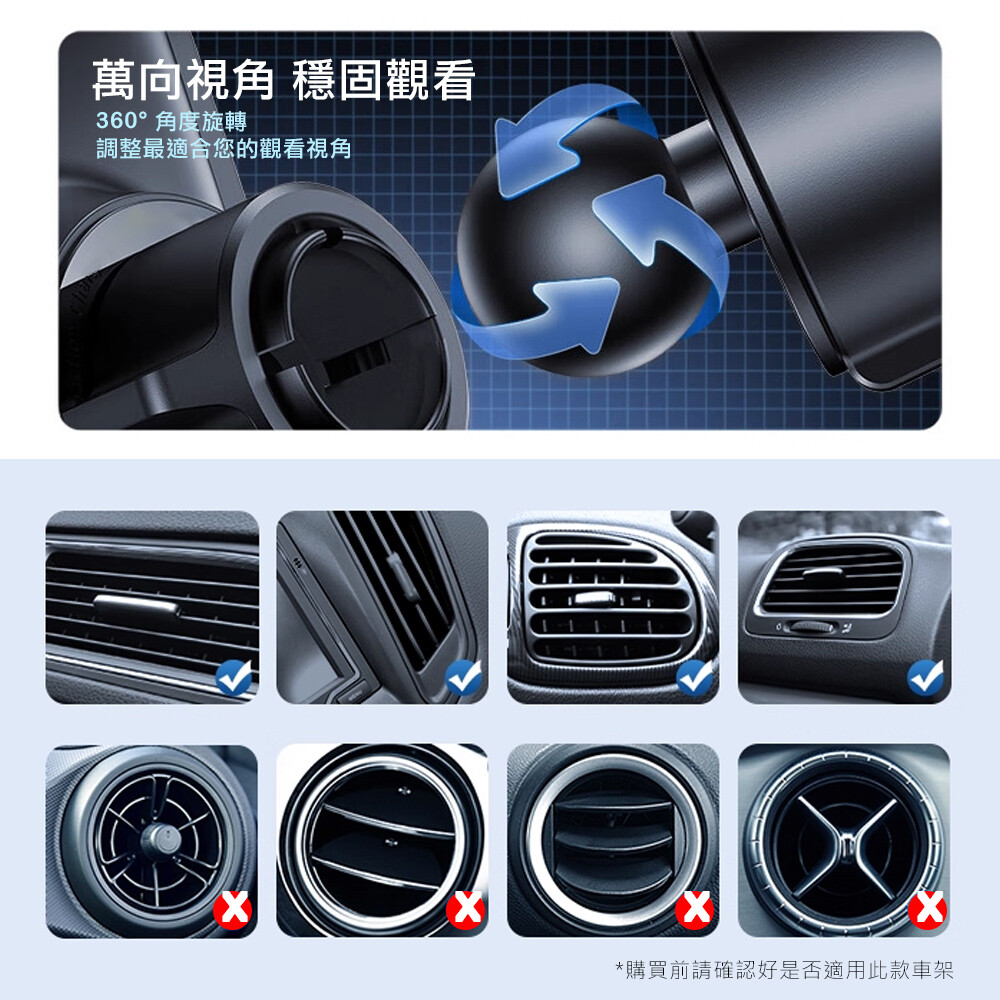 萬向視角 穩固觀看
360° 角度旋轉
調整最適合您的觀看視角

*購買前請確認好是否適用此款車架