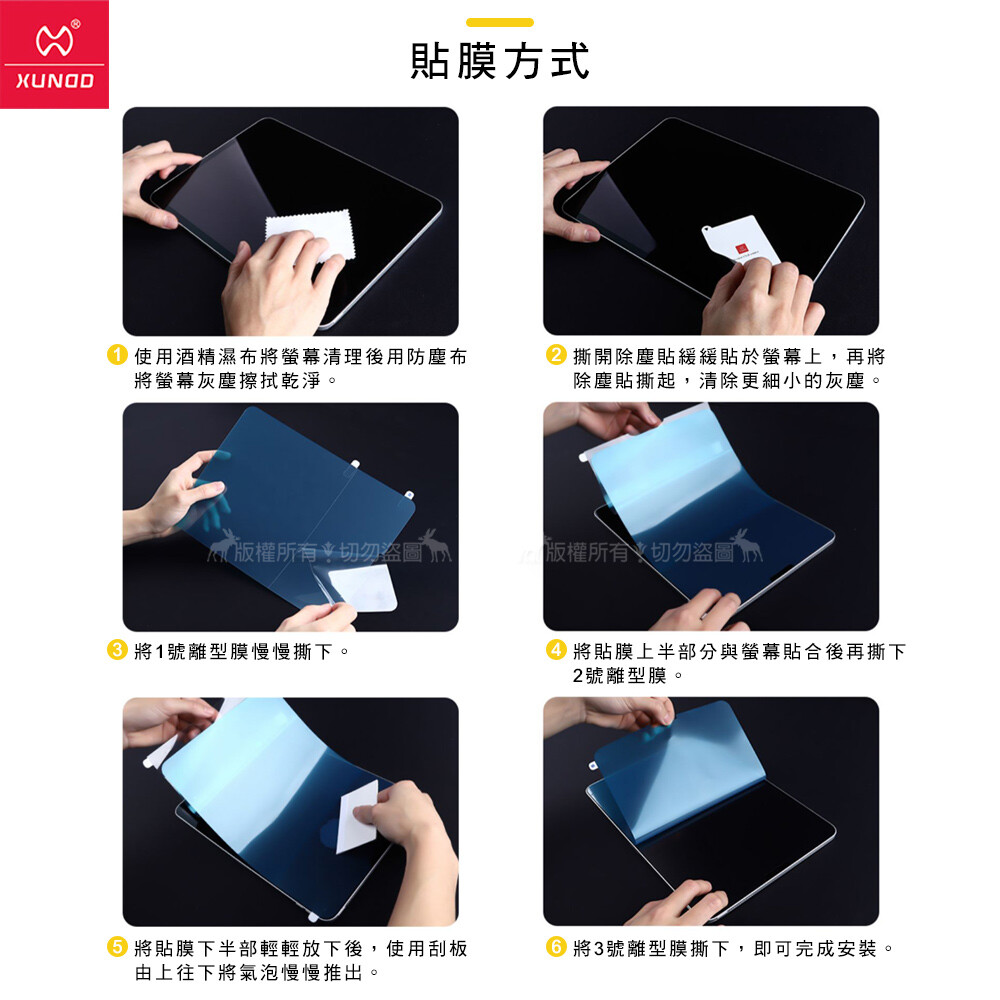 XUNDD

貼膜方式

1 使用酒精濕布將螢幕清理後用防塵布將螢幕灰塵擦拭乾淨。

2 撕開除塵貼緩緩貼於螢幕上，再將除塵貼撕起，清除更細小的灰塵。

版權所有 切勿盜圖

版權所有 切勿盜圖

3 將1號離型膜慢慢撕下。

4 將貼膜上半部分與螢幕貼合後再撕下2號離型膜。

5 將貼膜下半部輕輕放下後，使用刮板由上往下將氣泡慢慢推出。

6 將3號離型膜撕下，即可完成安裝。