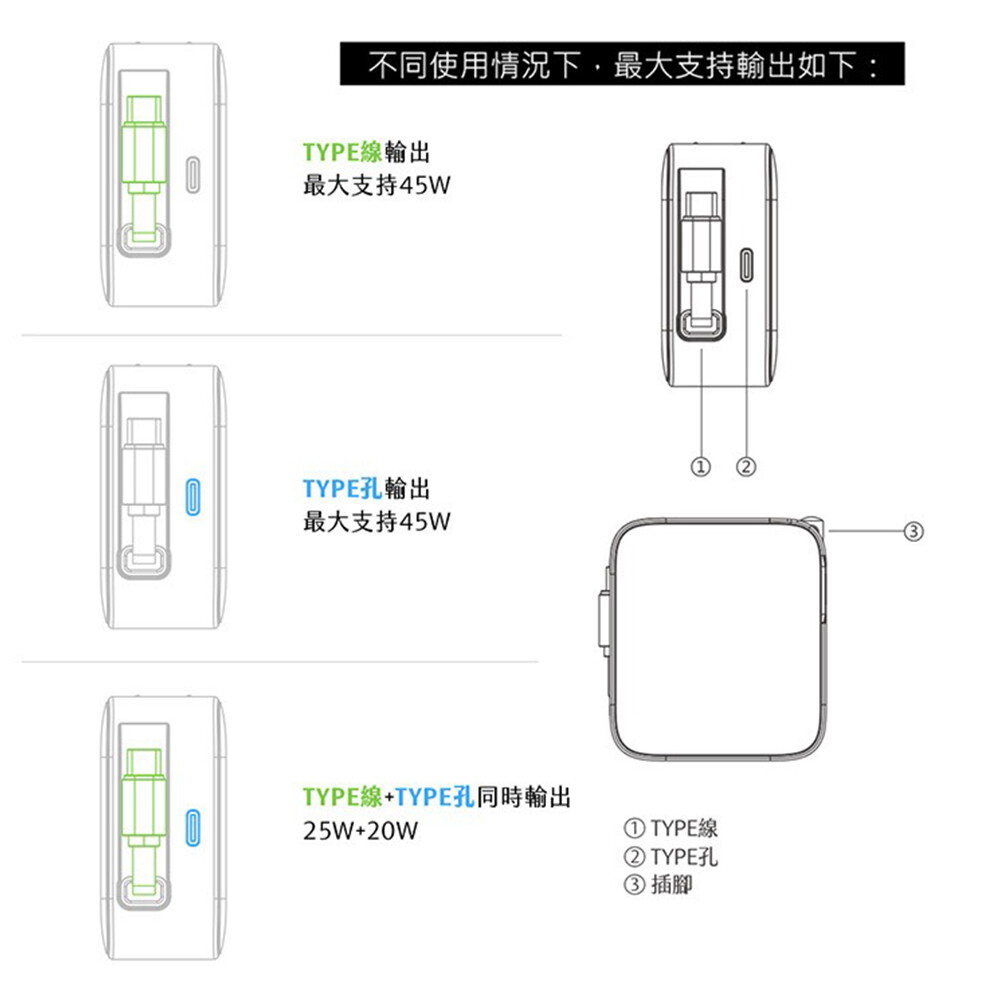 不同使用情況下，最大支持輸出如下：

TYPE線輸出
最大支持45W

TYPE孔輸出
最大支持45W

TYPE線+TYPE孔同時輸出
25W+20W

①
②
③

① TYPE線
② TYPE孔
③ 插腳