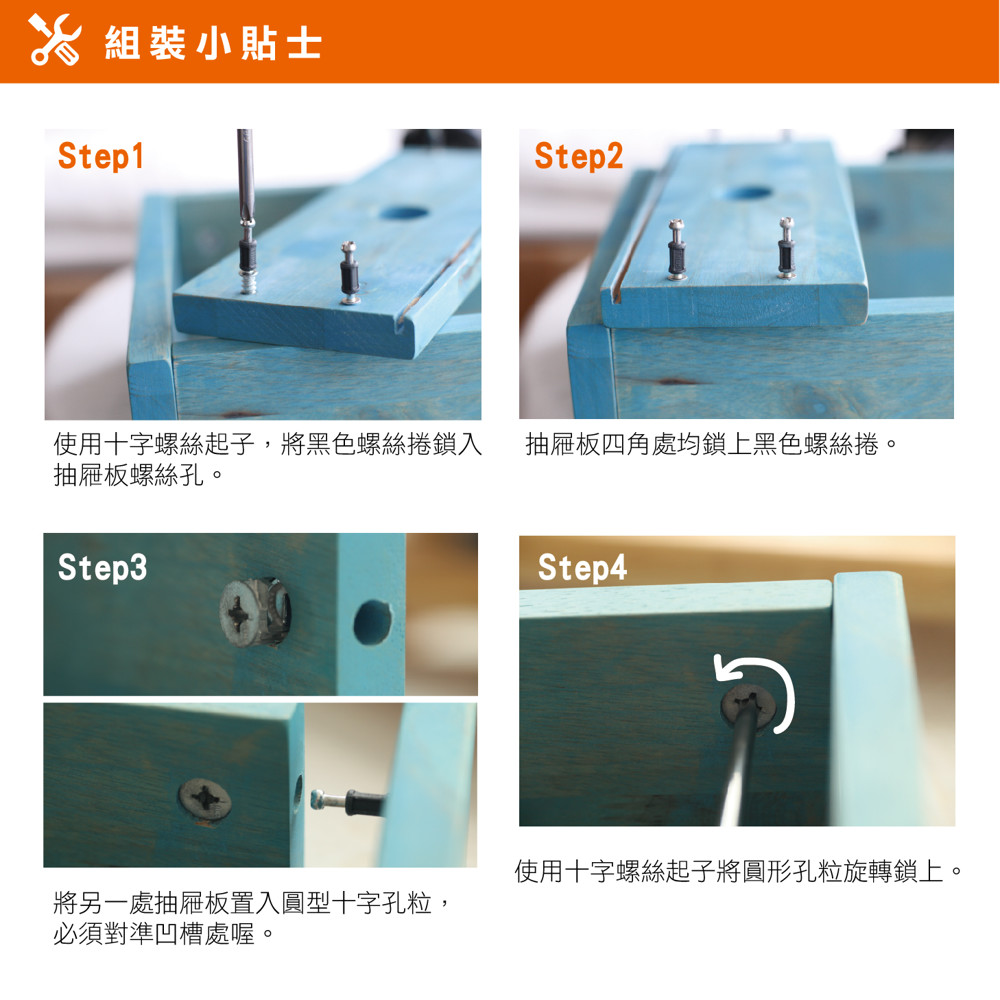 組裝小貼士

Step1

使用十字螺絲起子，將黑色螺絲捲鎖入抽屜板螺絲孔。

Step2

抽屜板四角處均鎖上黑色螺絲捲。

Step3

將另一處抽屜板置入圓型十字孔粒，必須對準凹槽處喔。

Step4

使用十字螺絲起子將圓形孔粒旋轉鎖上。