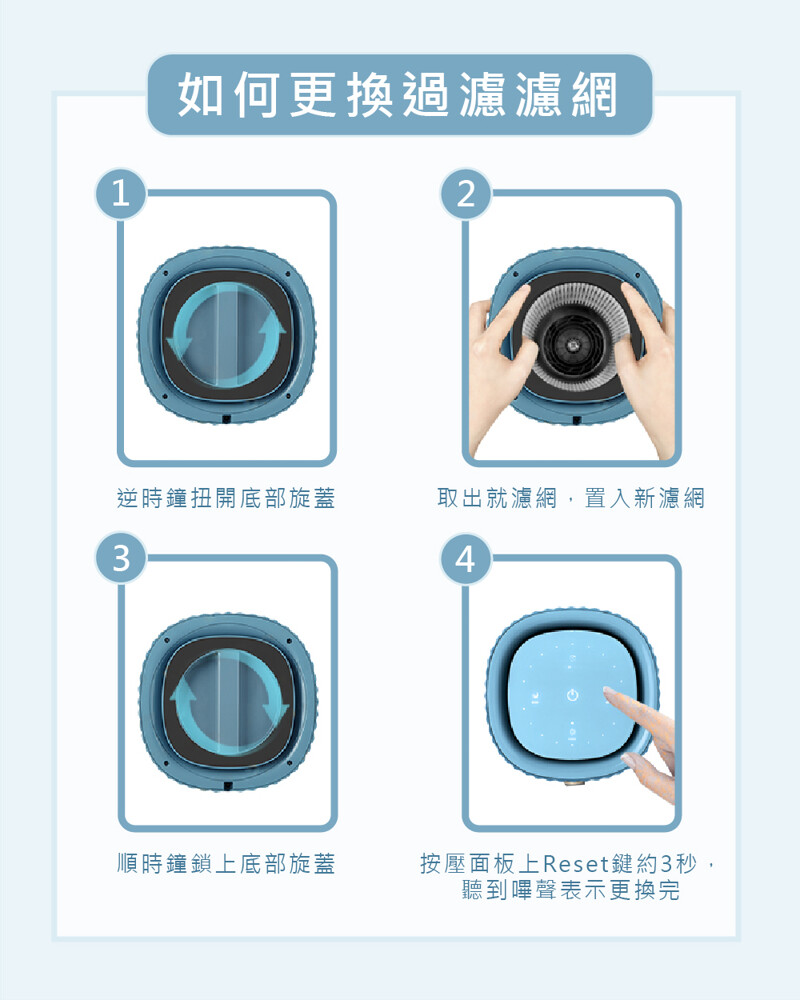 如何更換過濾濾網

1

逆時鐘扭開底部旋蓋

2

取出就濾網，置入新濾網

3

順時鐘鎖上底部旋蓋

4

按壓面板上Reset鍵約3秒，聽到嗶聲表示更換完