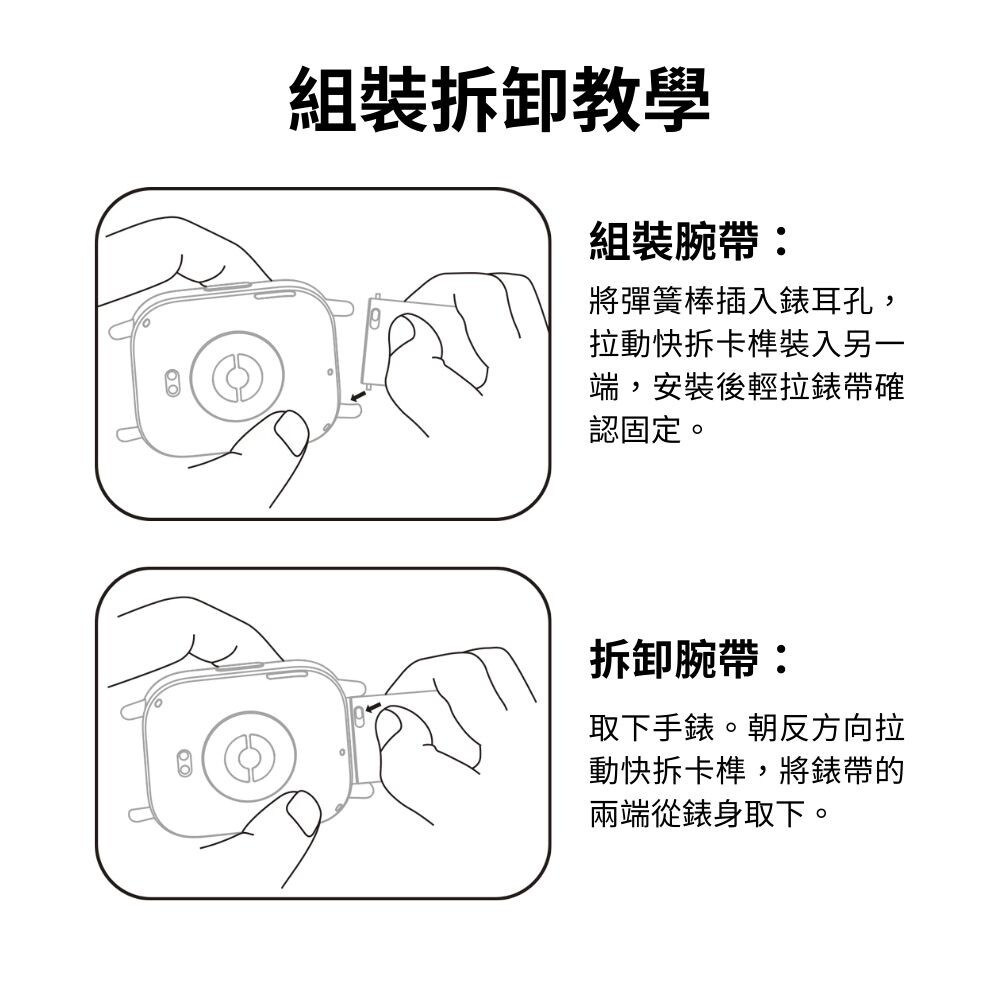 組裝拆卸教學

組裝腕帶：

將彈簧棒插入錶耳孔，拉動快拆卡榫裝入另一端，安裝後輕拉錶帶確認固定。

拆卸腕帶：

取下手錶。朝反方向拉動快拆卡榫，將錶帶的兩端從錶身取下。