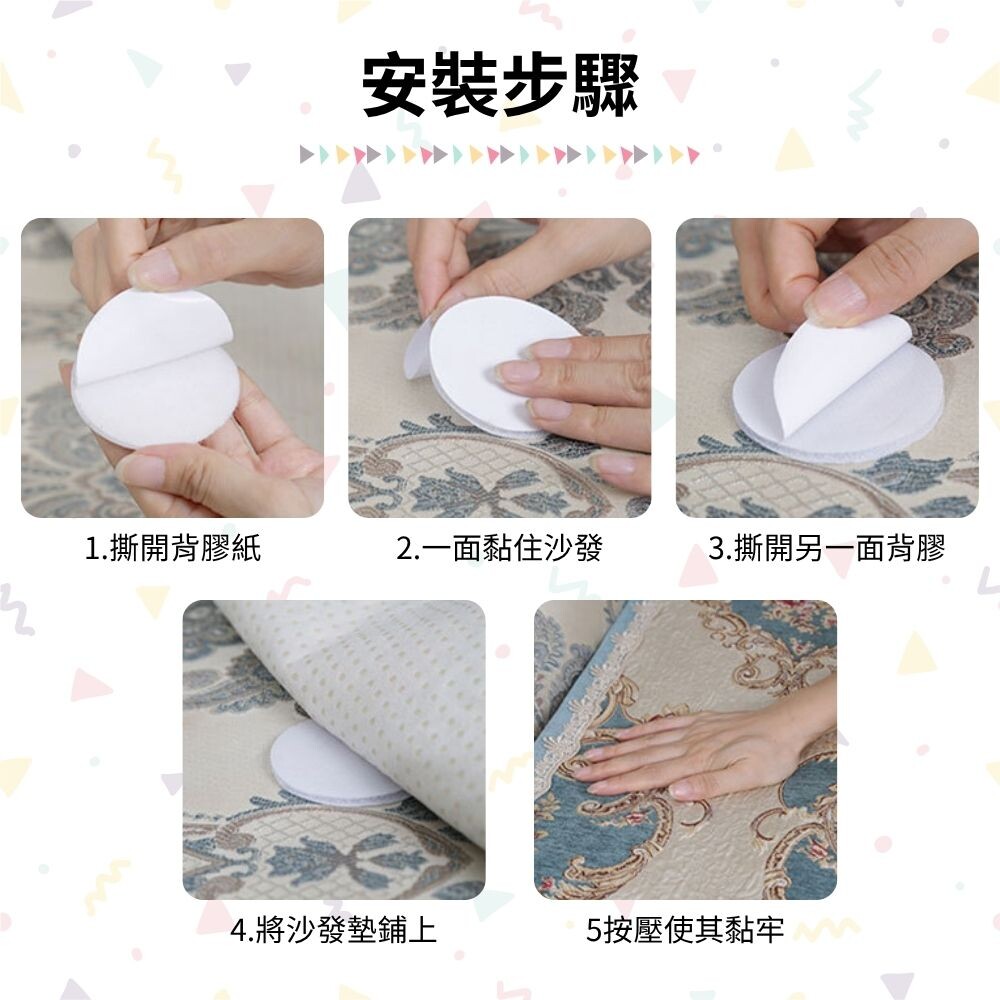 安裝步驟

1.撕開背膠紙

2.一面黏住沙發

3.撕開另一面背膠

4.將沙發墊鋪上

5按壓使其黏牢