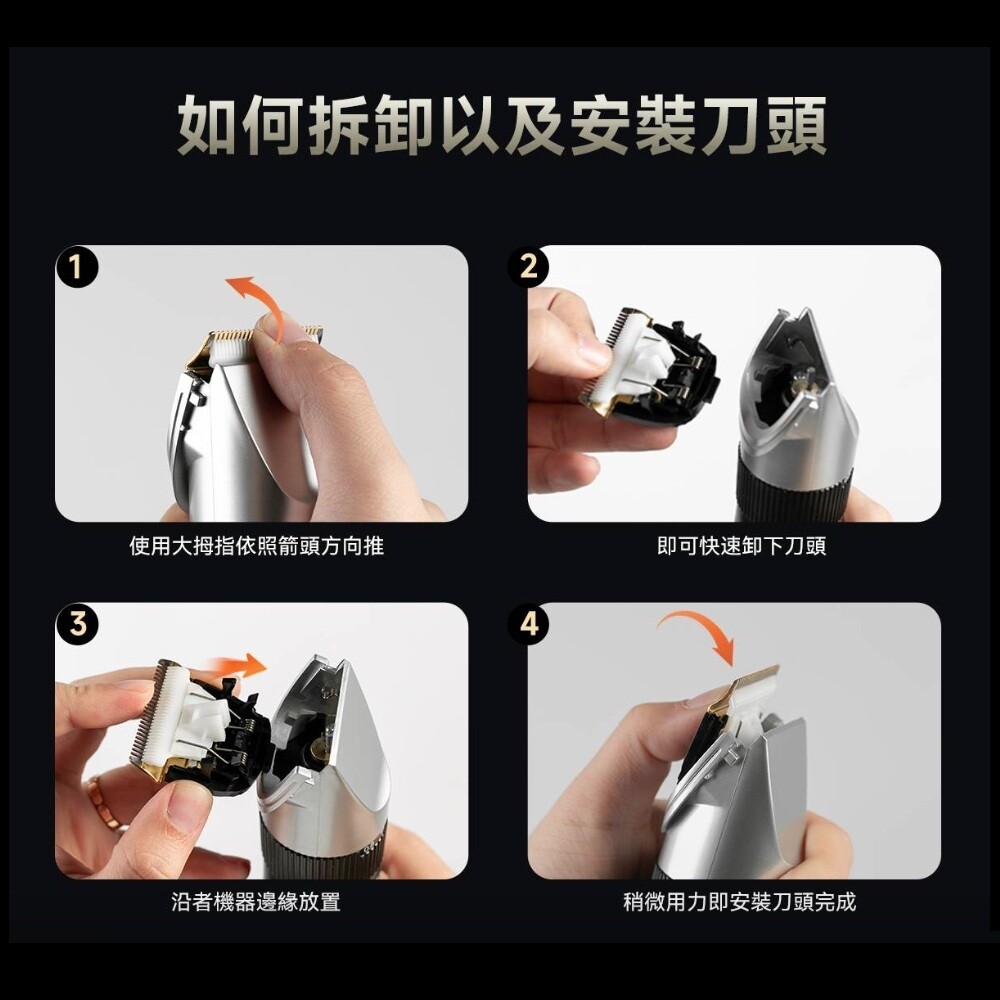 如何拆卸以及安裝刀頭

1

使用大拇指依照箭頭方向推

2

即可快速卸下刀頭

3

沿者機器邊緣放置

4

稍微用力即安裝刀頭完成