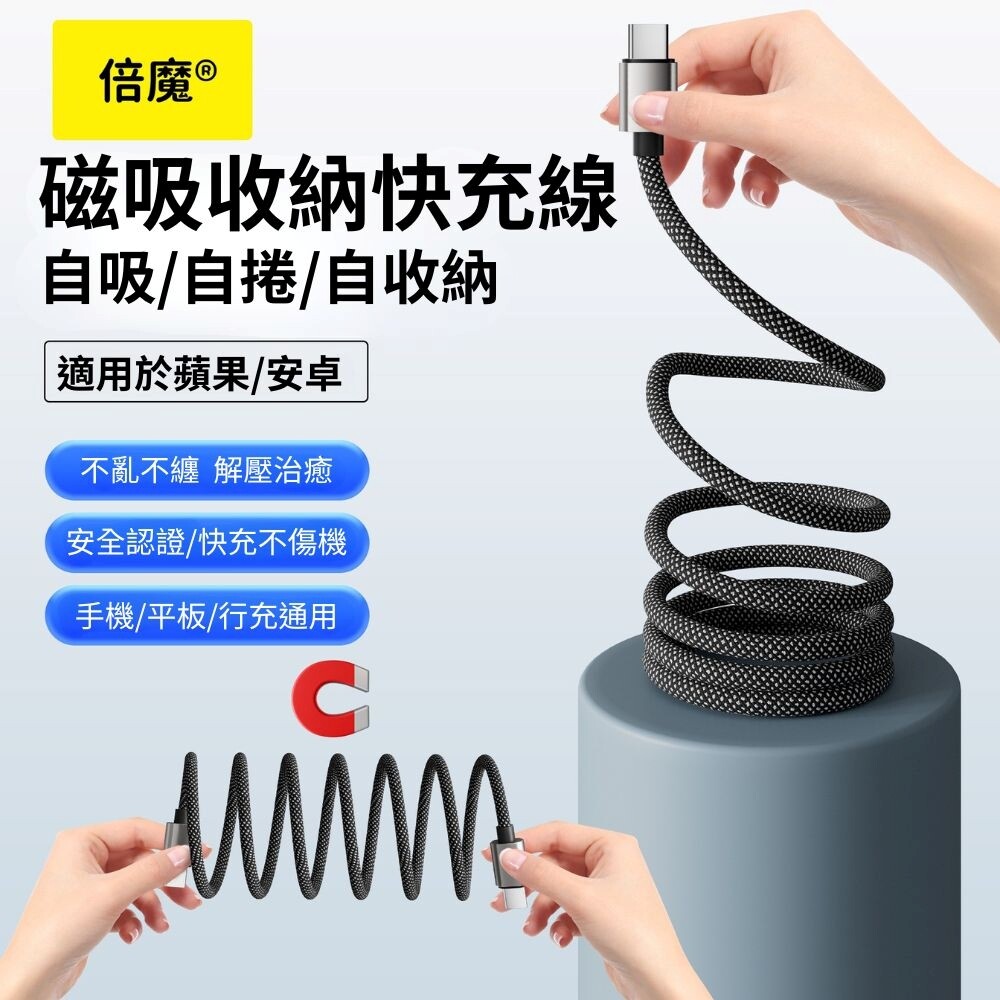 倍魔®

磁吸收納快充線

自吸/自捲/自收納

適用於蘋果/安卓

不亂不纏 解壓治癒

安全認證/快充不傷機

手機/平板/行充通用