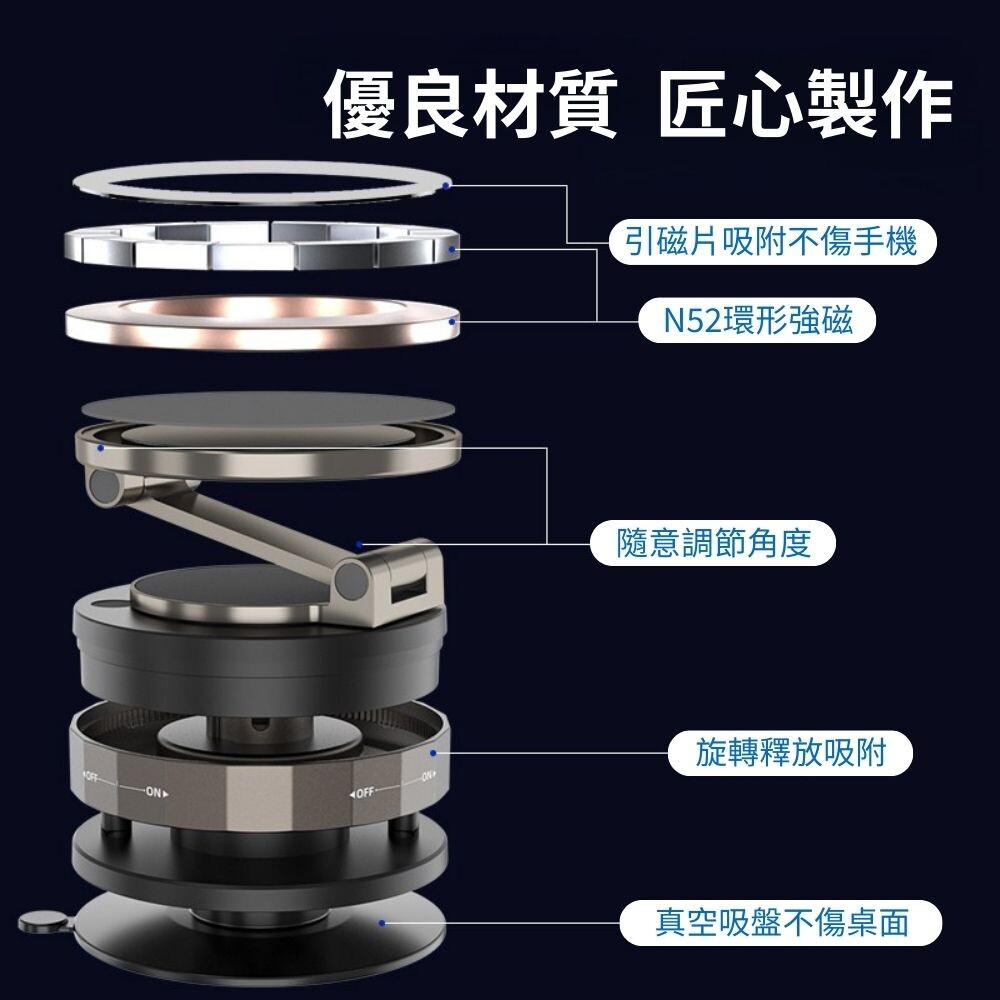 優良材質 匠心製作

引磁片吸附不傷手機

N52環形強磁

隨意調節角度

旋轉釋放吸附

OFF ON OFF ON

真空吸盤不傷桌面