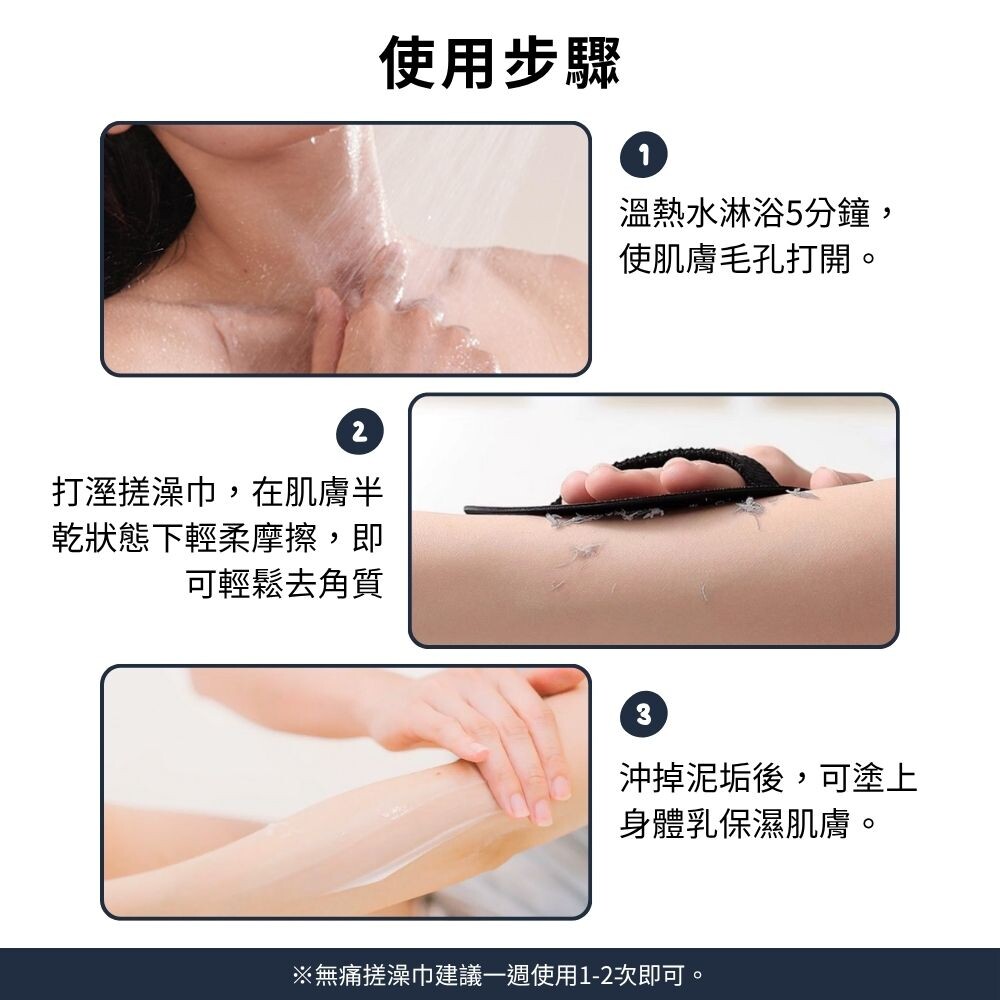 使用步驟

1

溫熱水淋浴5分鐘，使肌膚毛孔打開。

2

打溼搓澡巾，在肌膚半乾狀態下輕柔摩擦，即可輕鬆去角質

3

沖掉泥垢後，可塗上身體乳保濕肌膚。

※無痛搓澡巾建議一週使用1-2次即可。