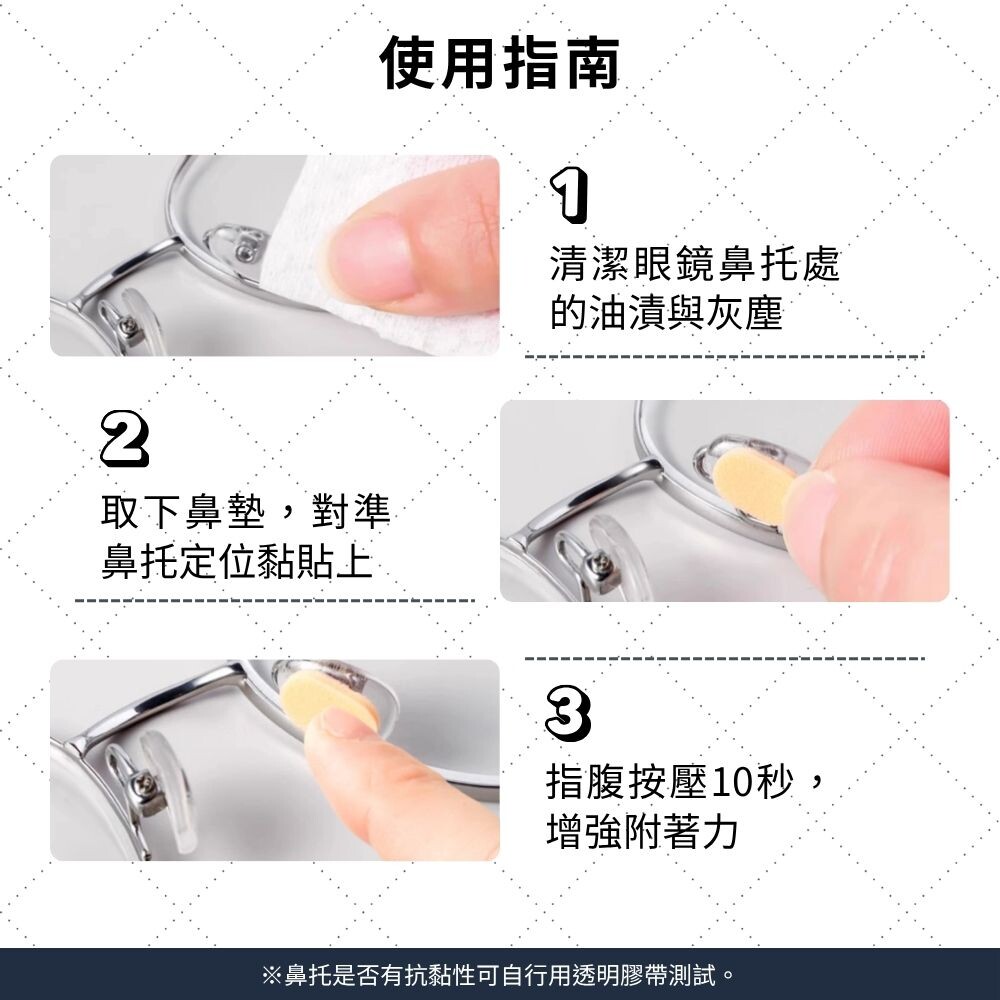 使用指南

1
清潔眼鏡鼻托處的油漬與灰塵

2
取下鼻墊，對準鼻托定位黏貼上

3
指腹按壓10秒，增強附著力

※鼻托是否有抗黏性可自行用透明膠帶測試。