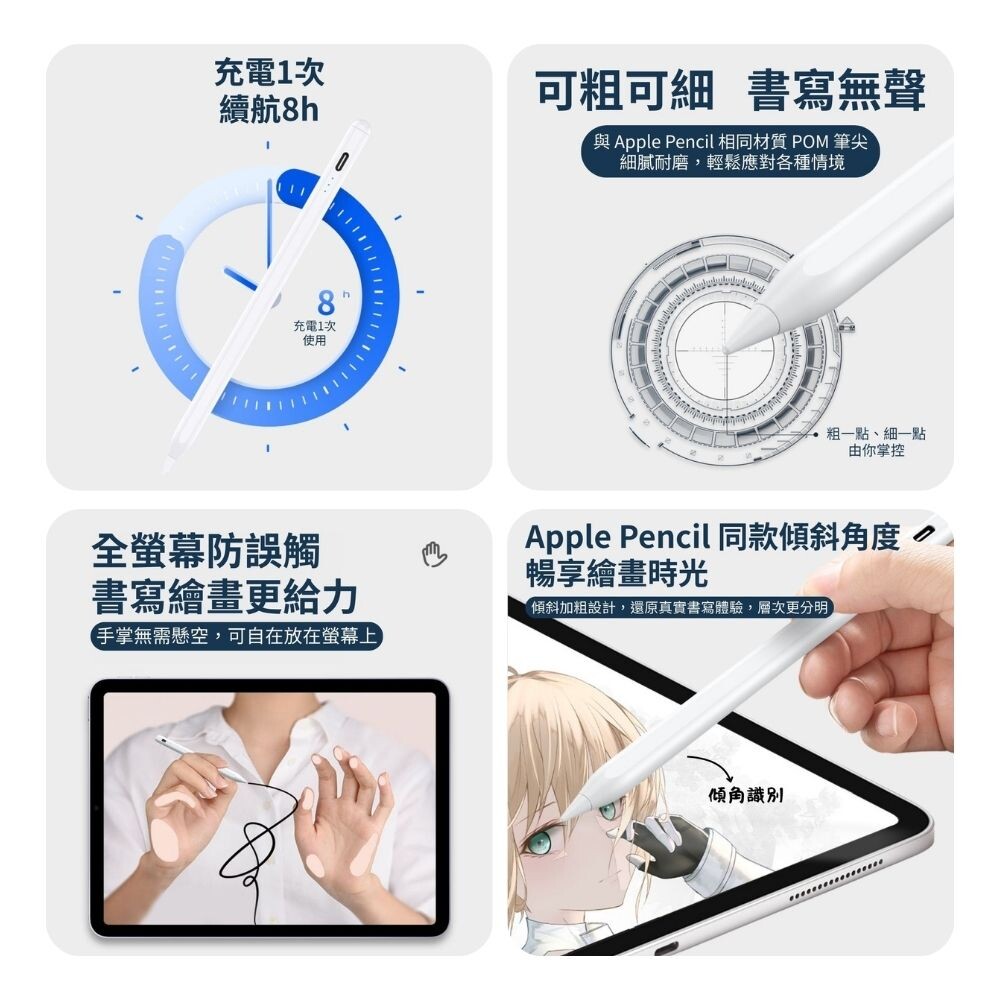 充電1次
續航8h

8 h
充電1次
使用

可粗可細 書寫無聲

與 Apple Pencil 相同材質 POM 筆尖
細膩耐磨，輕鬆應對各種情境

粗一點、細一點
由你掌控

全螢幕防誤觸
書寫繪畫更給力

手掌無需懸空，可自在放在螢幕上

Apple Pencil 同款傾斜角度
暢享繪畫時光

傾斜加粗設計，還原真實書寫體驗，層次更分明

傾角識別