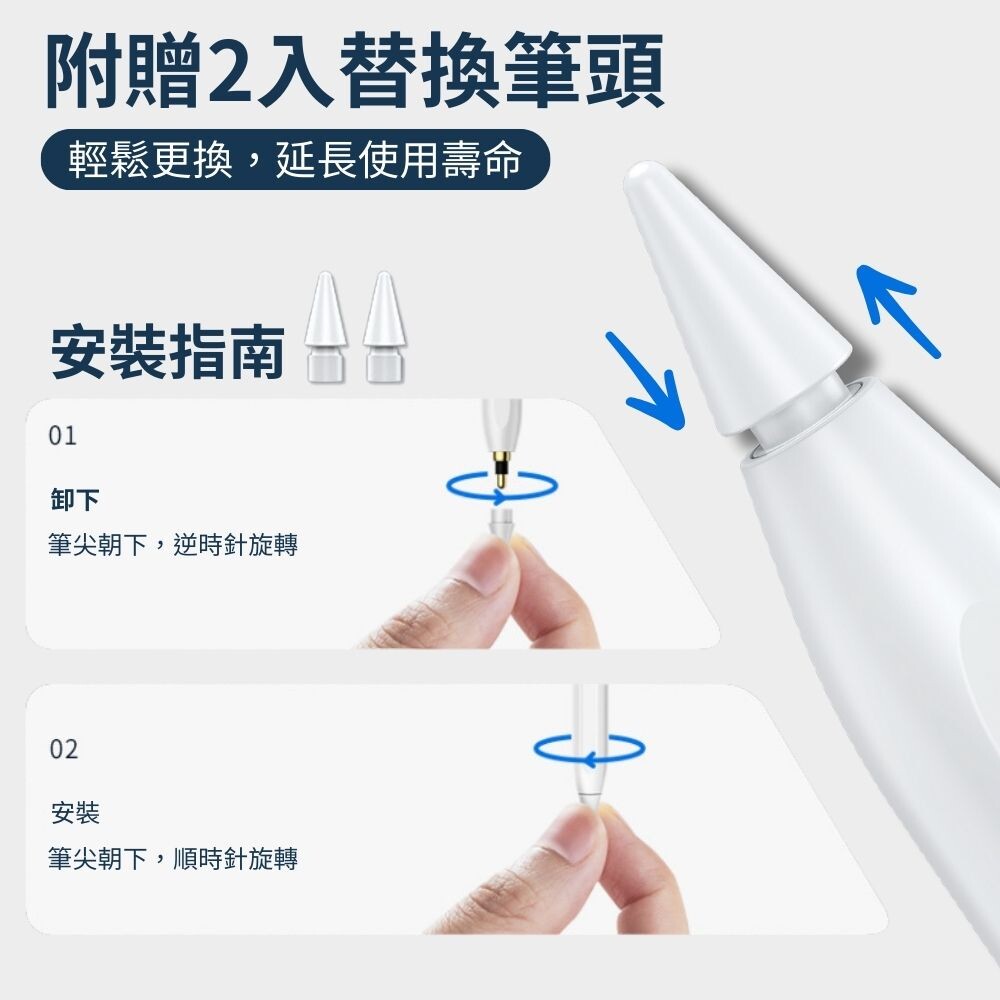 附贈2入替換筆頭

輕鬆更換，延長使用壽命

安裝指南

01

卸下

筆尖朝下，逆時針旋轉

02

安裝

筆尖朝下，順時針旋轉