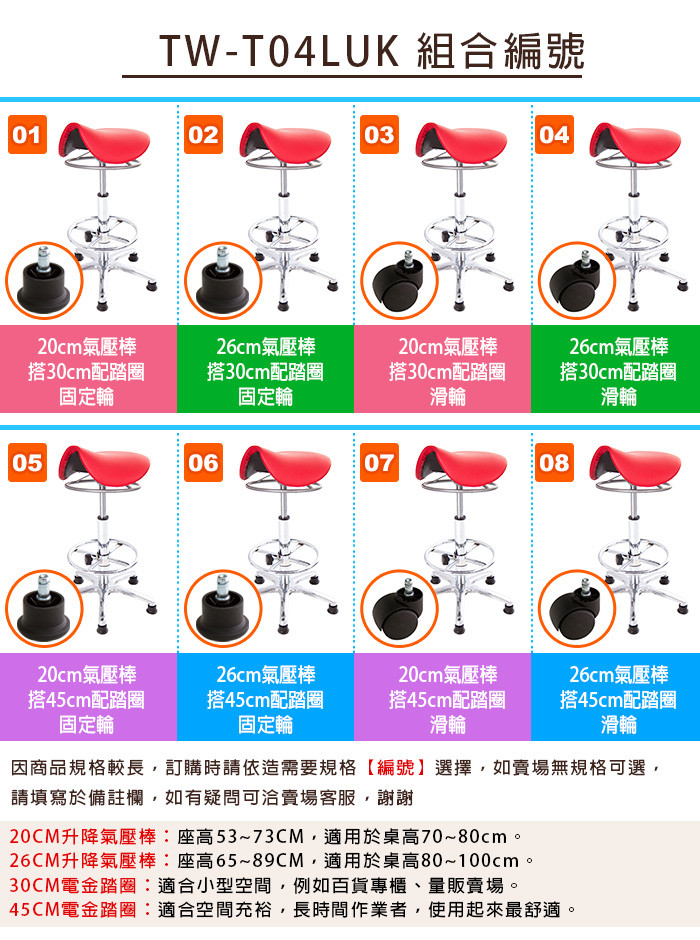 TW-T04LUK 組合編號

01
20cm氣壓棒
搭30cm配踏圈
固定輪

02
26cm氣壓棒
搭30cm配踏圈
固定輪

03
20cm氣壓棒
搭30cm配踏圈
滑輪

04
26cm氣壓棒
搭30cm配踏圈
滑輪

05
20cm氣壓棒
搭45cm配踏圈
固定輪

06
26cm氣壓棒
搭45cm配踏圈
固定輪

07
20cm氣壓棒
搭45cm配踏圈
滑輪

08
26cm氣壓棒
搭45cm配踏圈
滑輪

因商品規格較長，訂購時請依造需要規格【編號】選擇，如賣場無規格可選，請填寫於備註欄，如有疑問可洽賣場客服，謝謝

20CM升降氣壓棒：座高53~73CM，適用於桌高70~80cm。
26CM升降氣壓棒：座高65~89CM，適用於桌高80~100cm。
30CM電金踏圈：適合小型空間，例如百貨專櫃、量販賣場。
45CM電金踏圈：適合空間充裕，長時間作業者，使用起來最舒適。