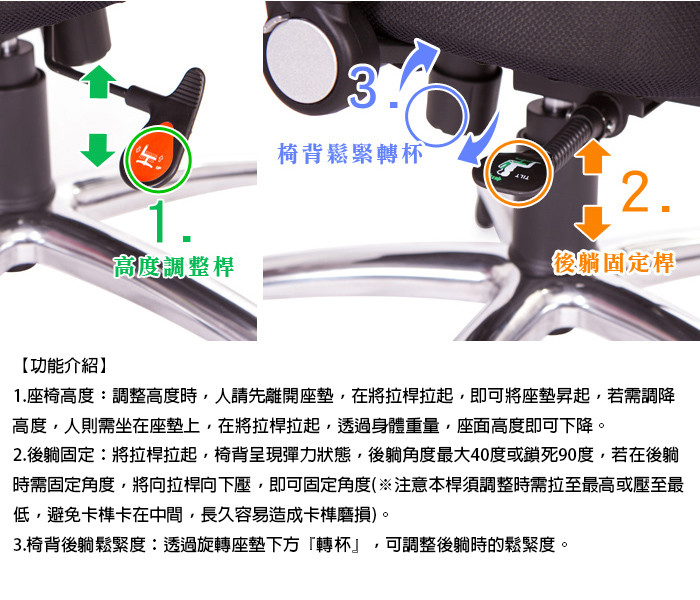 1.
高度調整桿

3.
椅背鬆緊轉杯

TILT

2.
後躺固定桿

【功能介紹】

1.座椅高度：調整高度時，人請先離開座墊，在將拉桿拉起，即可將座墊昇起，若需調降高度，人則需坐在座墊上，在將拉桿拉起，透過身體重量，座面高度即可下降。

2.後躺固定：將拉桿拉起，椅背呈現彈力狀態，後躺角度最大40度或鎖死90度，若在後躺時需固定角度，將向拉桿向下壓，即可固定角度(※注意本桿須調整時需拉至最高或壓至最低，避免卡榫卡在中間，長久容易造成卡榫磨損)。

3.椅背後躺鬆緊度：透過旋轉座墊下方『轉杯』，可調整後躺時的鬆緊度。