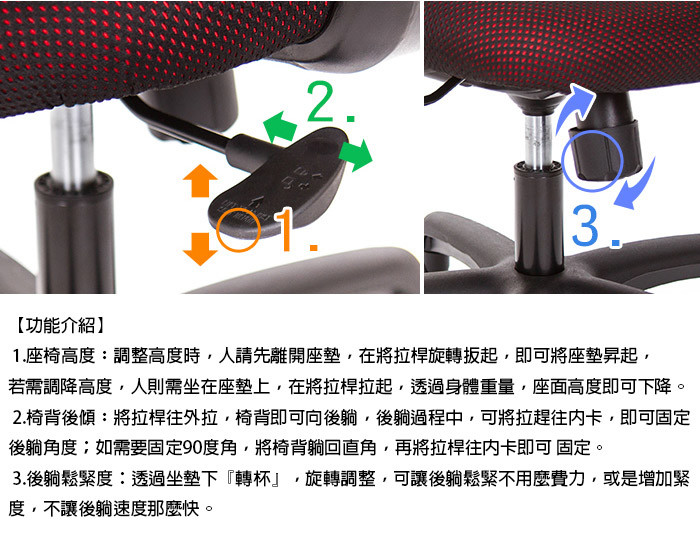 2.

1.

3.

【功能介紹】

1.座椅高度：調整高度時，人請先離開座墊，在將拉桿旋轉扳起，即可將座墊昇起，若需調降高度，人則需坐在座墊上，在將拉桿拉起，透過身體重量，座面高度即可下降。

2.椅背後傾：將拉桿往外拉，椅背即可向後躺，後躺過程中，可將拉趕往內卡，即可固定後躺角度；如需要固定90度角，將椅背躺回直角，再將拉桿往內卡即可 固定。

3.後躺鬆緊度：透過坐墊下『轉杯』，旋轉調整，可讓後躺鬆緊不用麼費力，或是增加緊度，不讓後躺速度那麼快。