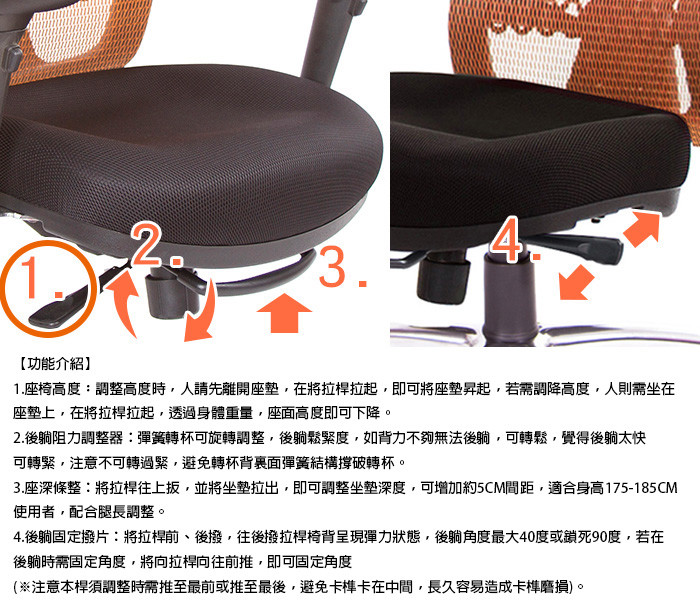 1.

2.

3.

4.

【功能介紹】

1.座椅高度：調整高度時，人請先離開座墊，在將拉桿拉起，即可將座墊昇起，若需調降高度，人則需坐在座墊上，在將拉桿拉起，透過身體重量，座面高度即可下降。

2.後躺阻力調整器：彈簧轉杯可旋轉調整，後躺鬆緊度，如背力不夠無法後躺，可轉鬆，覺得後躺太快可轉緊，注意不可轉過緊，避免轉杯背裏面彈簧結構撐破轉杯。

3.座深條整：將拉桿往上扳，並將坐墊拉出，即可調整坐墊深度，可增加約5CM間距，適合身高175-185CM使用者，配合腿長調整。

4.後躺固定撥片：將拉桿前、後撥，往後撥拉桿椅背呈現彈力狀態，後躺角度最大40度或鎖死90度，若在後躺時需固定角度，將向拉桿向往前推，即可固定角度

(※注意本桿須調整時需推至最前或推至最後，避免卡榫卡在中間，長久容易造成卡榫磨損)。