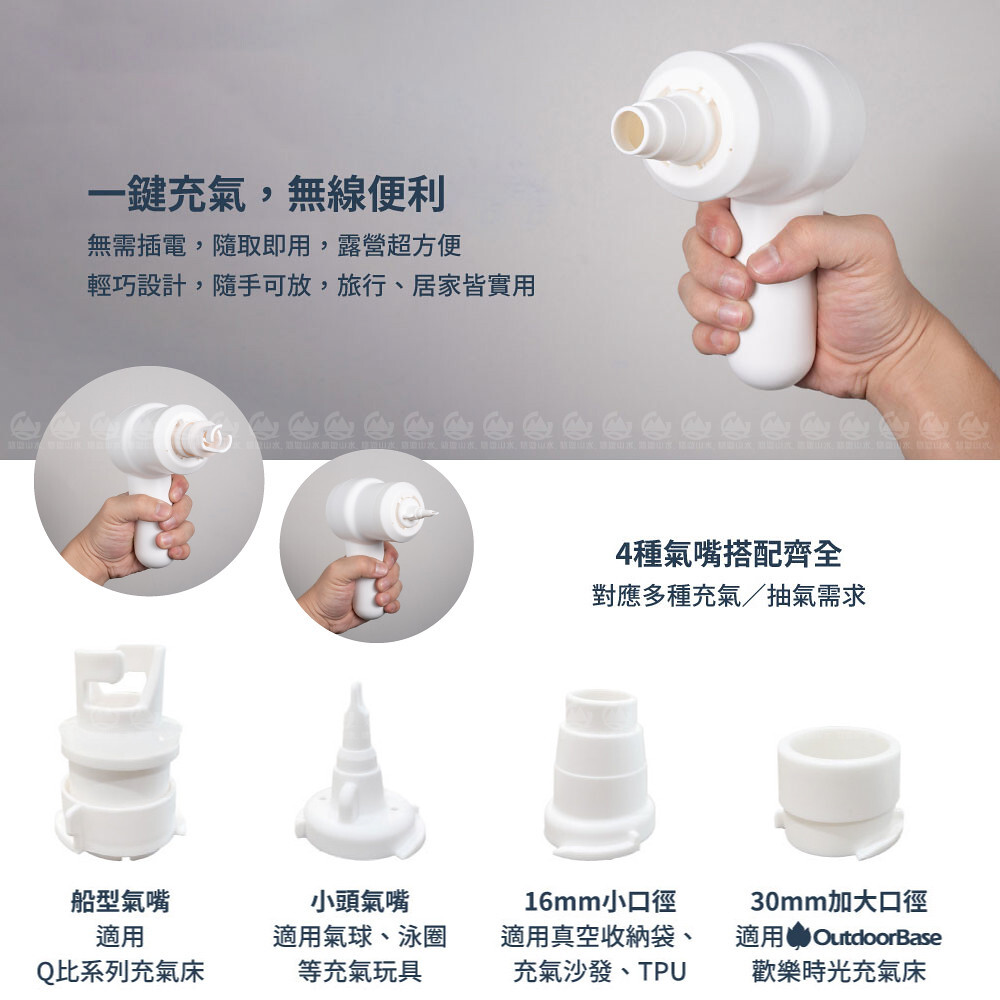 一鍵充氣，無線便利
無需插電，隨取即用，露營超方便
輕巧設計，隨手可放，旅行、居家皆實用

4種氣嘴搭配齊全
對應多種充氣／抽氣需求

船型氣嘴
適用
Q比系列充氣床

小頭氣嘴
適用氣球、泳圈
等充氣玩具

16mm小口徑
適用真空收納袋、
充氣沙發、TPU

30mm加大口徑
適用 OutdoorBase
歡樂時光充氣床