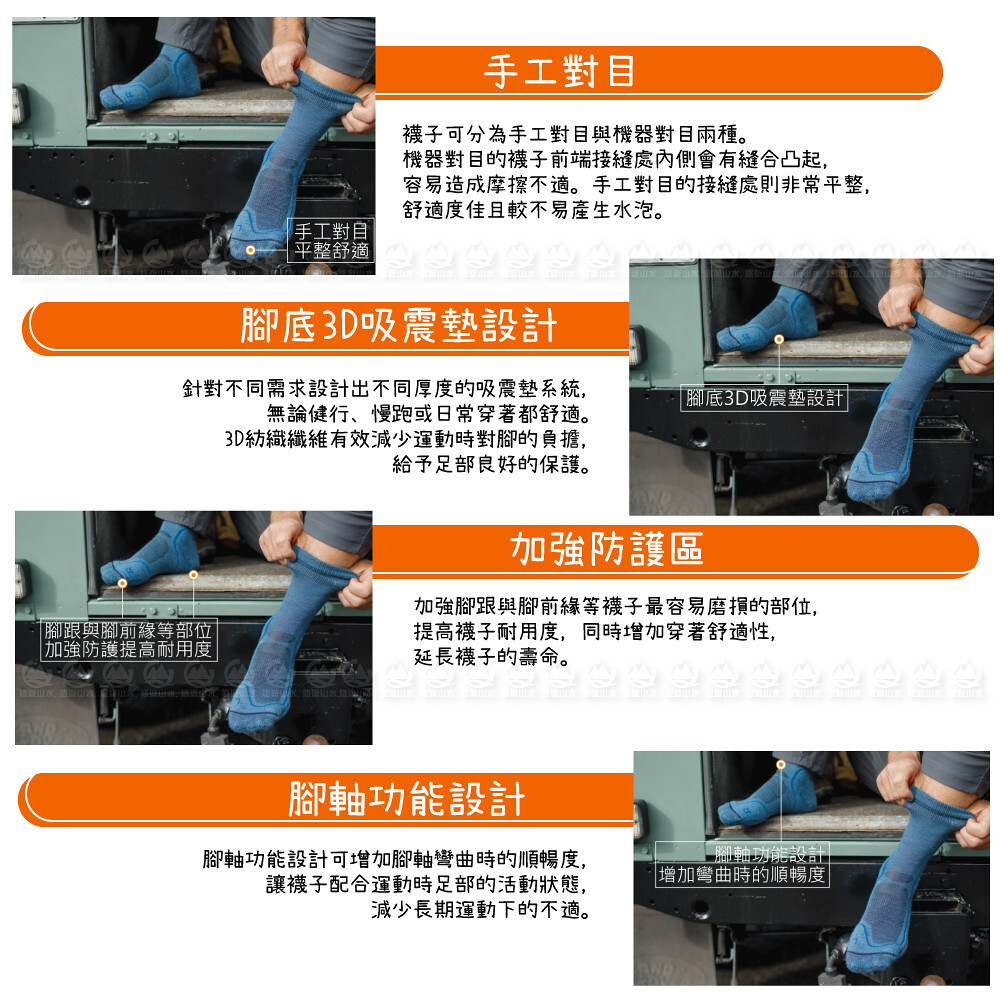 手工對目

襪子可分為手工對目與機器對目兩種。
機器對目的襪子前端接縫處內側會有縫合凸起，
容易造成摩擦不適。手工對目的接縫處則非常平整，
舒適度佳且較不易產生水泡。

手工對目
平整舒適

腳底3D吸震墊設計

針對不同需求設計出不同厚度的吸震墊系統，
無論健行、慢跑或日常穿著都舒適。
3D紡織纖維有效減少運動時對腳的負擔，
給予足部良好的保護。

腳底3D吸震墊設計

加強防護區

加強腳跟與腳前緣等襪子最容易磨損的部位，
提高襪子耐用度，同時增加穿著舒適性，
延長襪子的壽命。

腳跟與腳前緣等部位
加強防護提高耐用度

腳軸功能設計

腳軸功能設計可增加腳軸彎曲時的順暢度，
讓襪子配合運動時足部的活動狀態，
減少長期運動下的不適。

腳軸功能設計
增加彎曲時的順暢度