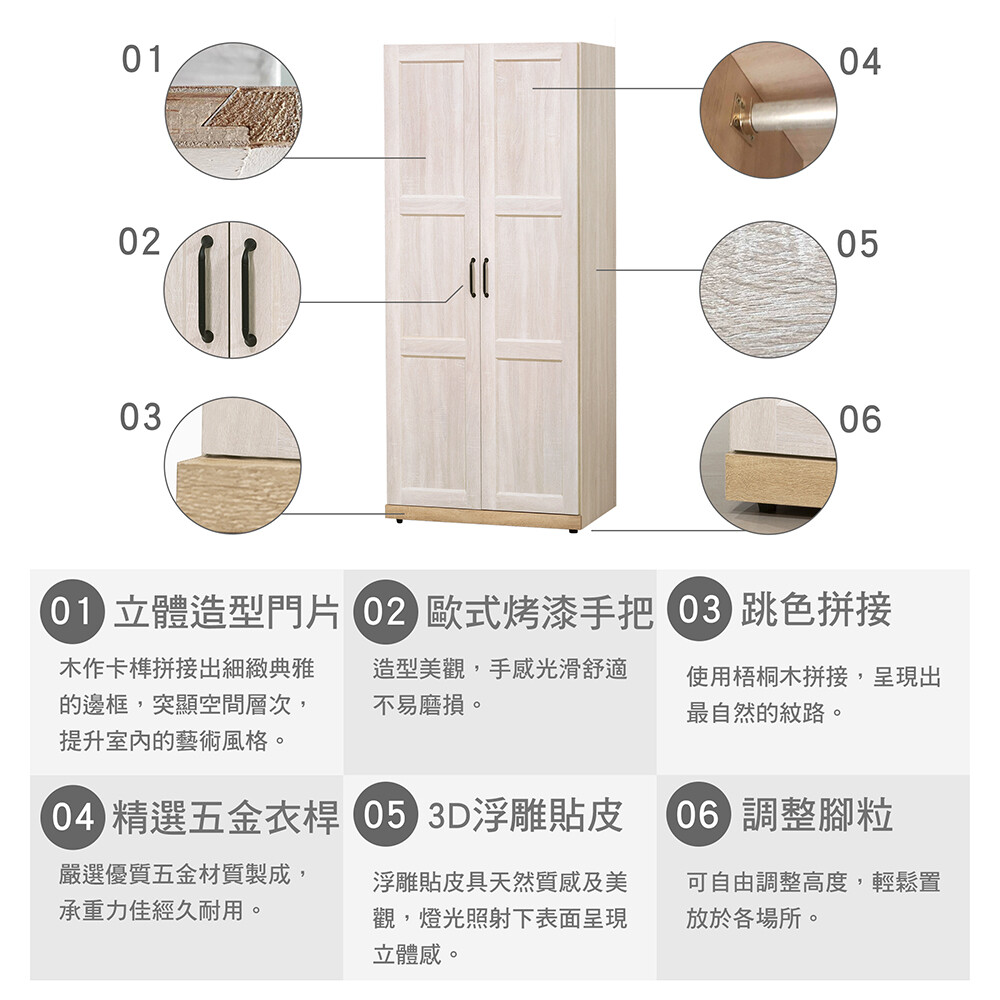 01

02

03

04

05

06

01 立體造型門片

木作卡榫拼接出細緻典雅的邊框，突顯空間層次，提升室內的藝術風格。

02 歐式烤漆手把

造型美觀，手感光滑舒適不易磨損。

03 跳色拼接

使用梧桐木拼接，呈現出最自然的紋路。

04 精選五金衣桿

嚴選優質五金材質製成，承重力佳經久耐用。

05 3D浮雕貼皮

浮雕貼皮具天然質感及美觀，燈光照射下表面呈現立體感。

06 調整腳粒

可自由調整高度，輕鬆置放於各場所。