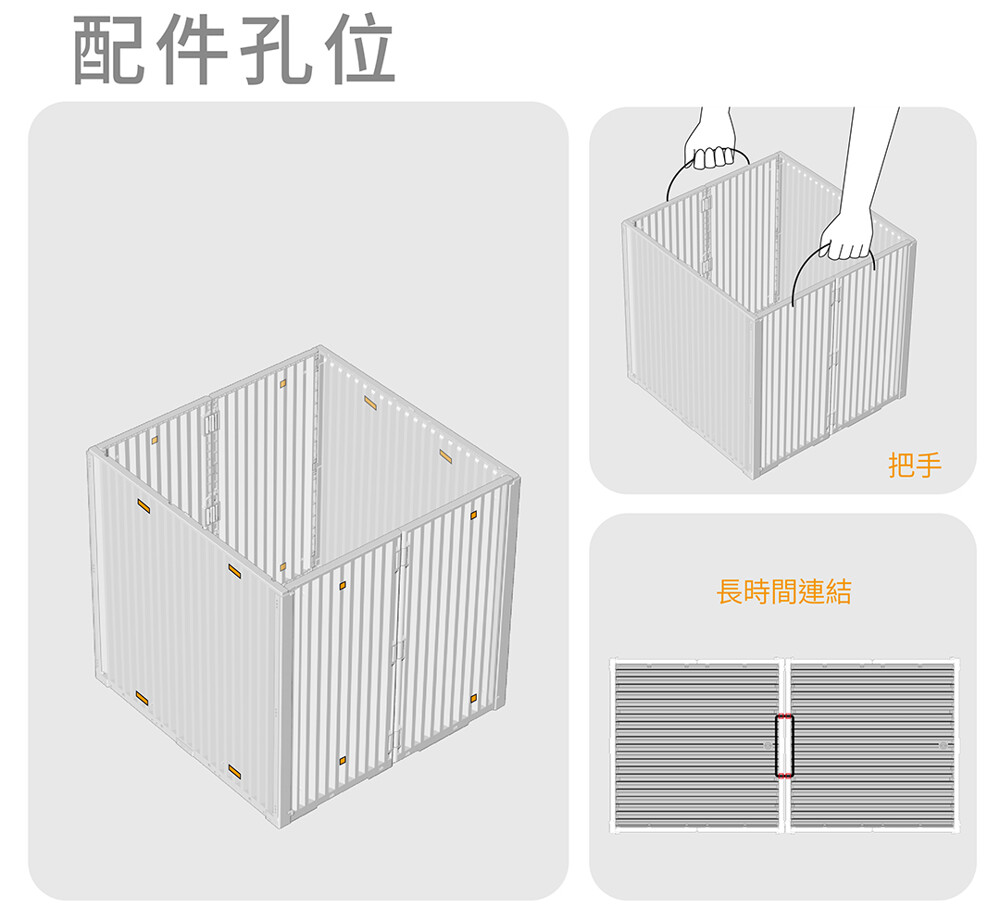 配件孔位

把手

長時間連結