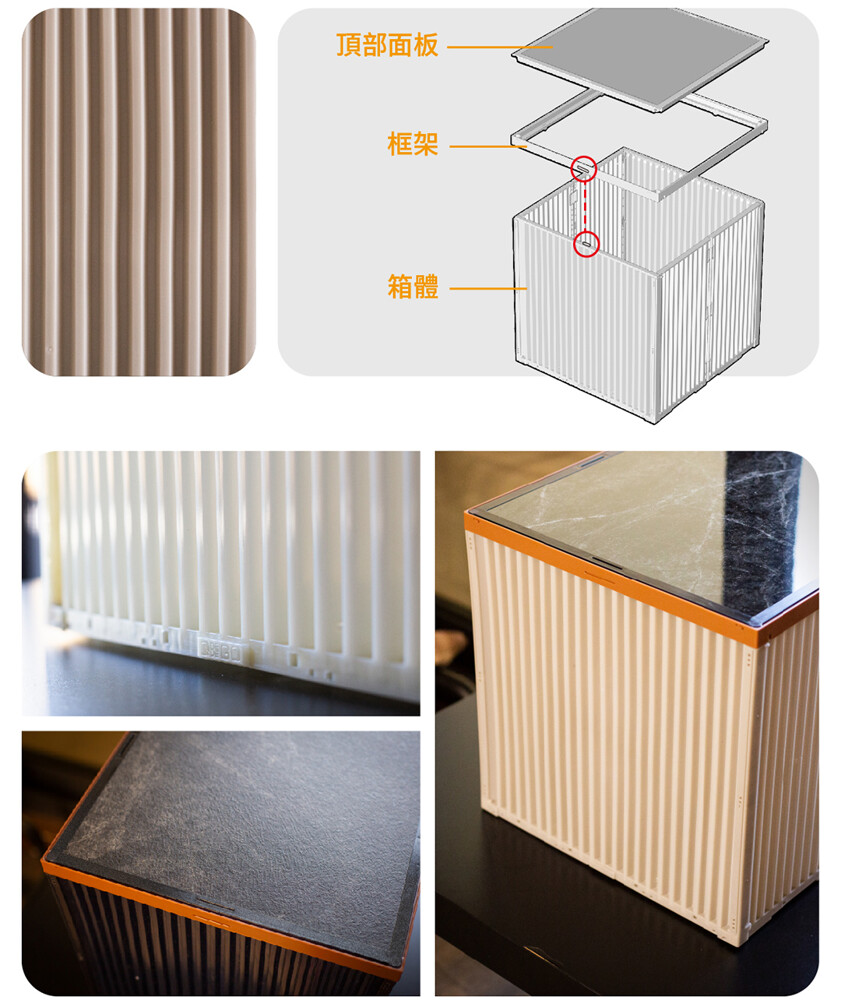 頂部面板

框架

箱體